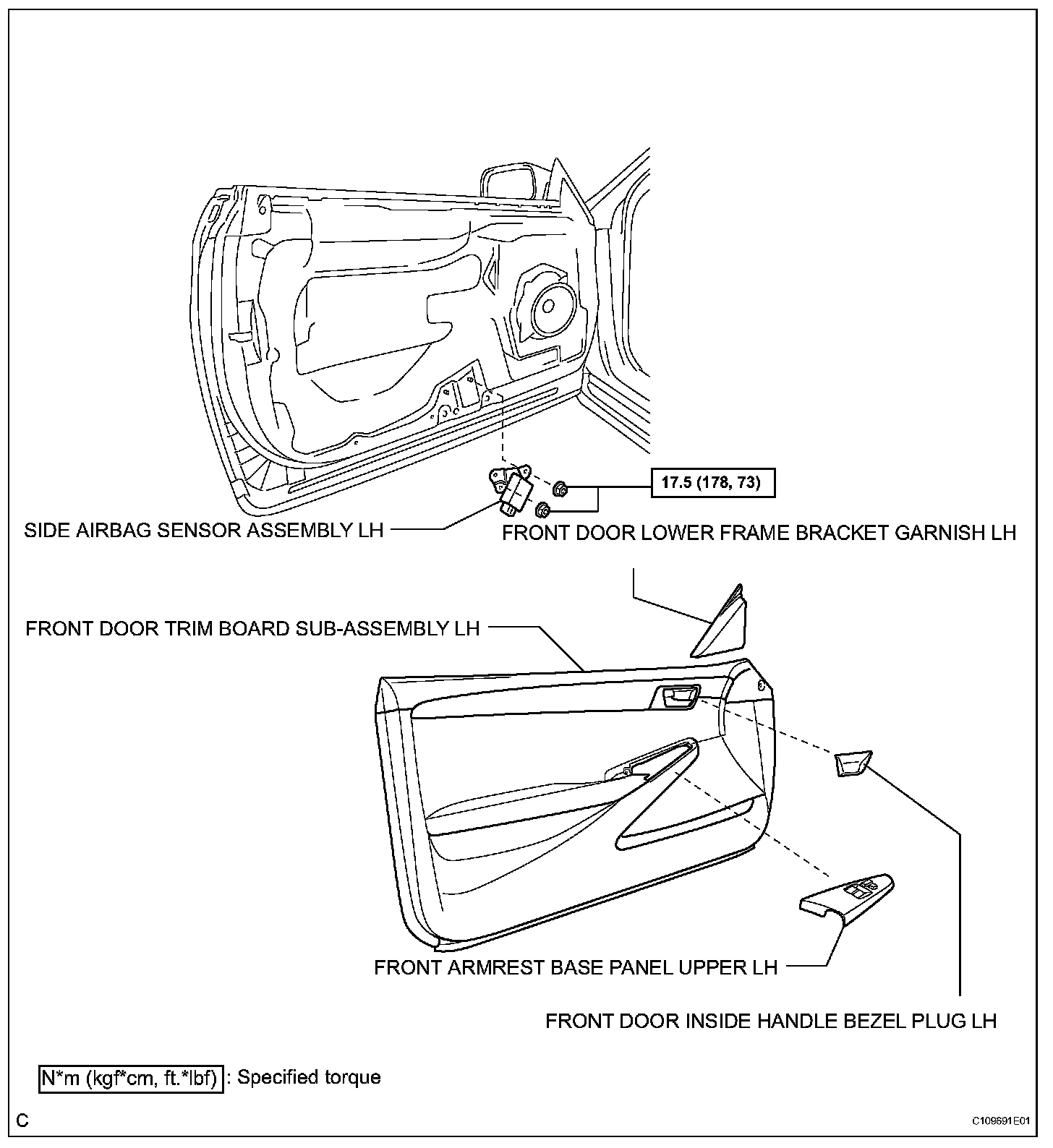 17.5 (178, 73)

SIDE AIRBAG SENSOR ASSEMBLY LH

FRONT DOOR LOWER FRAME BRACKET GARNISH LH

FRONT DOOR TRIM BOARD SUB-ASSEMBLY LH

FRONT ARMREST BASE PANEL UPPER LH

FRONT DOOR INSIDE HANDLE BEZEL PLUG LH

N*m (kgf*cm, ft.*lbf) : Specified torque

C

C109691E01