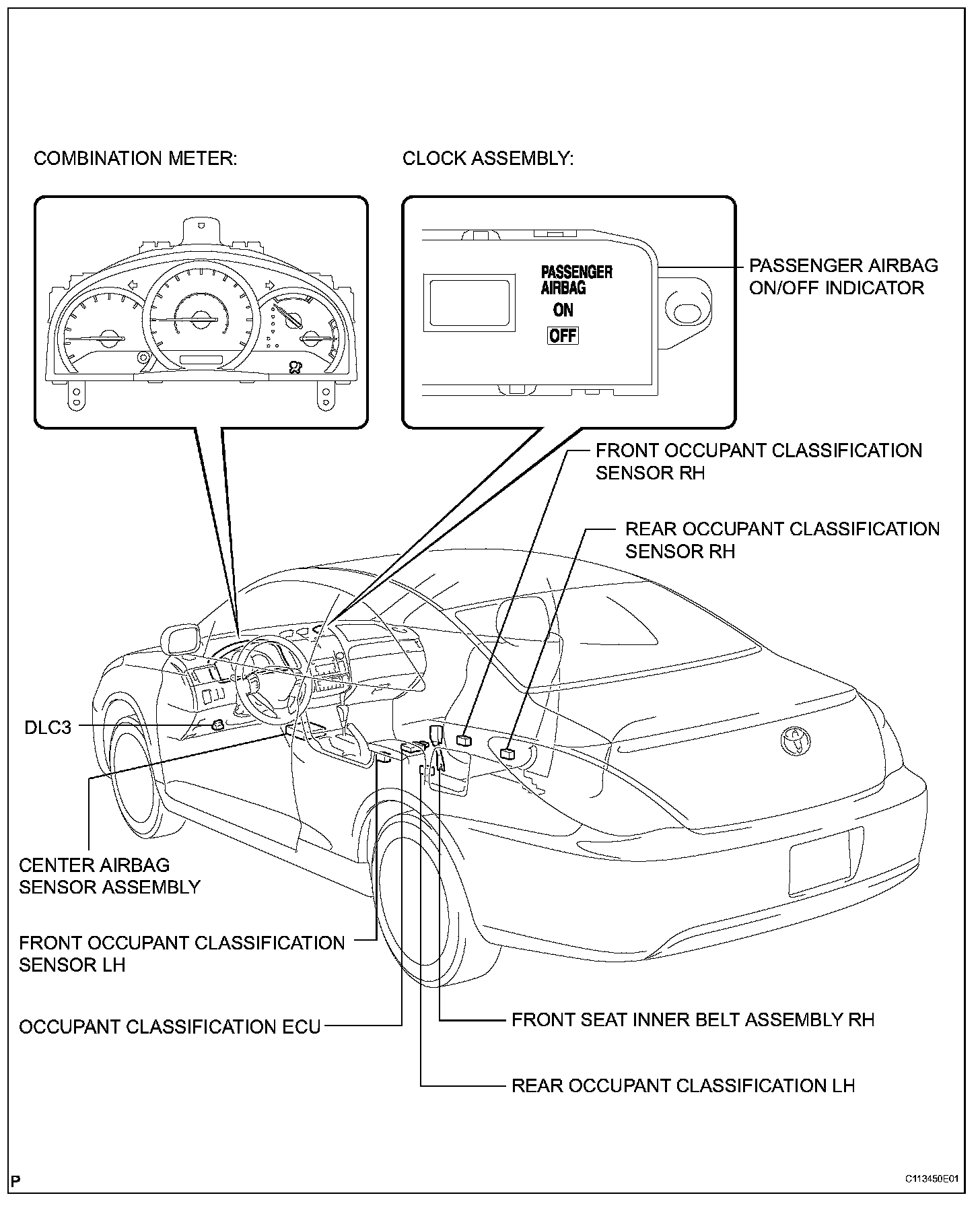 COMBINATION METER:

CLOCK ASSEMBLY:

PASSENGER AIRBAG
ON
OFF

PASSENGER AIRBAG ON/OFF INDICATOR

FRONT OCCUPANT CLASSIFICATION SENSOR RH

REAR OCCUPANT CLASSIFICATION SENSOR RH

DLC3

CENTER AIRBAG SENSOR ASSEMBLY

FRONT OCCUPANT CLASSIFICATION SENSOR LH

OCCUPANT CLASSIFICATION ECU

FRONT SEAT INNER BELT ASSEMBLY RH

REAR OCCUPANT CLASSIFICATION LH

P

C113450E01