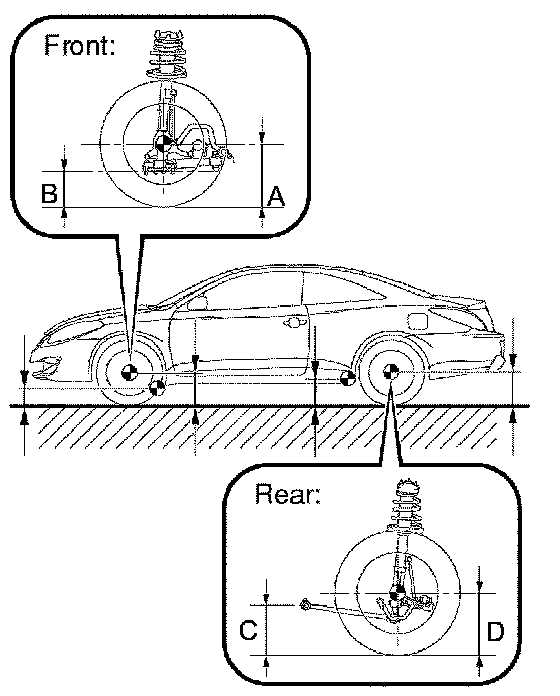 Front:
B
A
Rear:
C
D