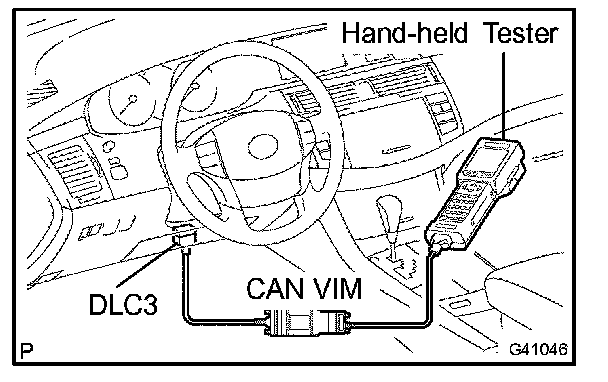 Hand-held Tester

DLC3

CAN VIM

P

G41046