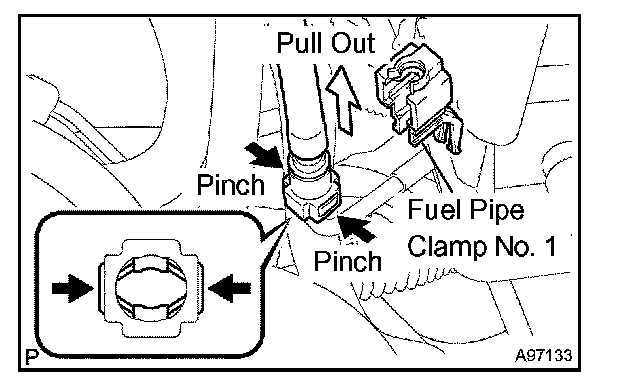 Pull Out

Pinch

Fuel Pipe Clamp No. 1

Pinch

P

A97133