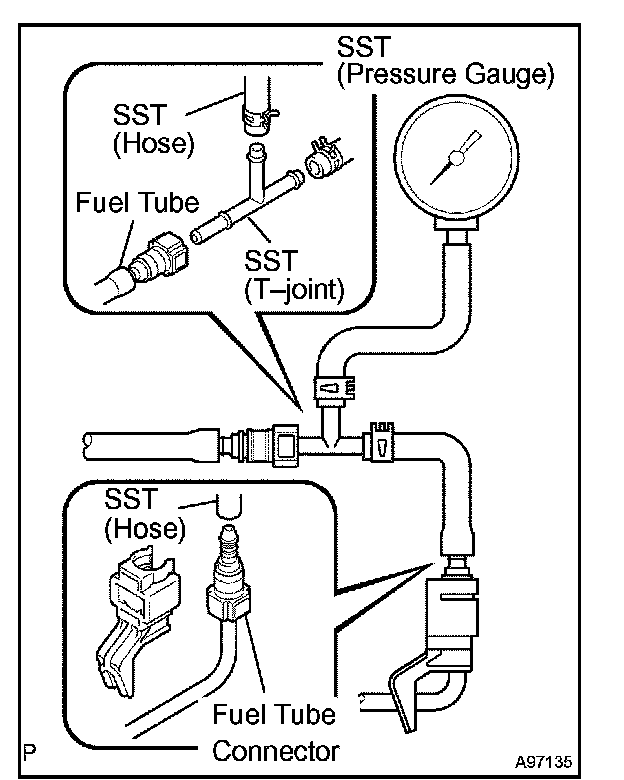 SST
(Pressure Gauge)

SST
(Hose)

Fuel Tube

SST
(T–joint)

SST
(Hose)

Fuel Tube
Connector

P

A97135