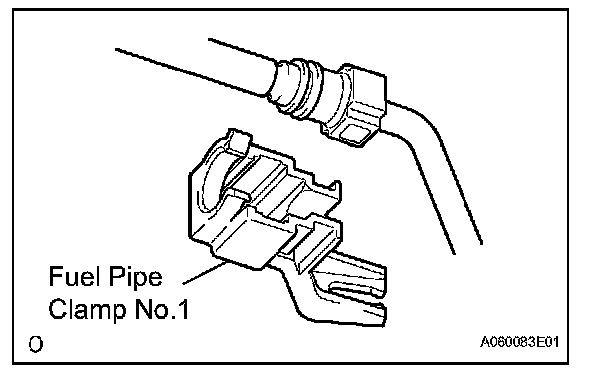 Fuel Pipe
Clamp No.1

O

A060083E01