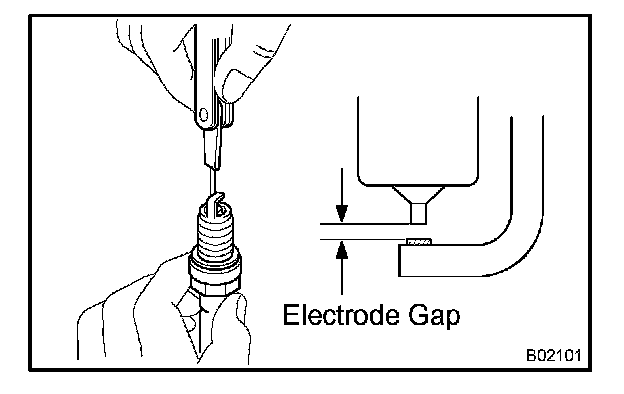 Electrode Gap

B02101