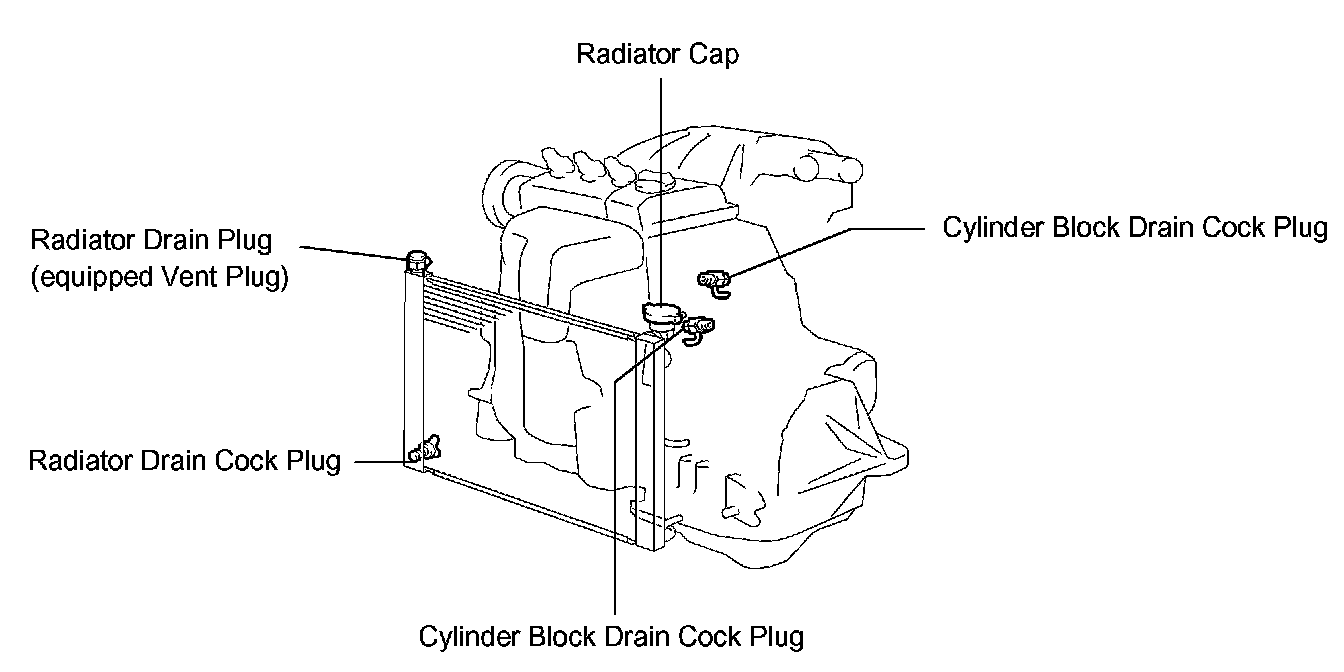 Radiator Cap

Radiator Drain Plug
(equipped Vent Plug)

Cylinder Block Drain Cock Plug

Radiator Drain Cock Plug

Cylinder Block Drain Cock Plug