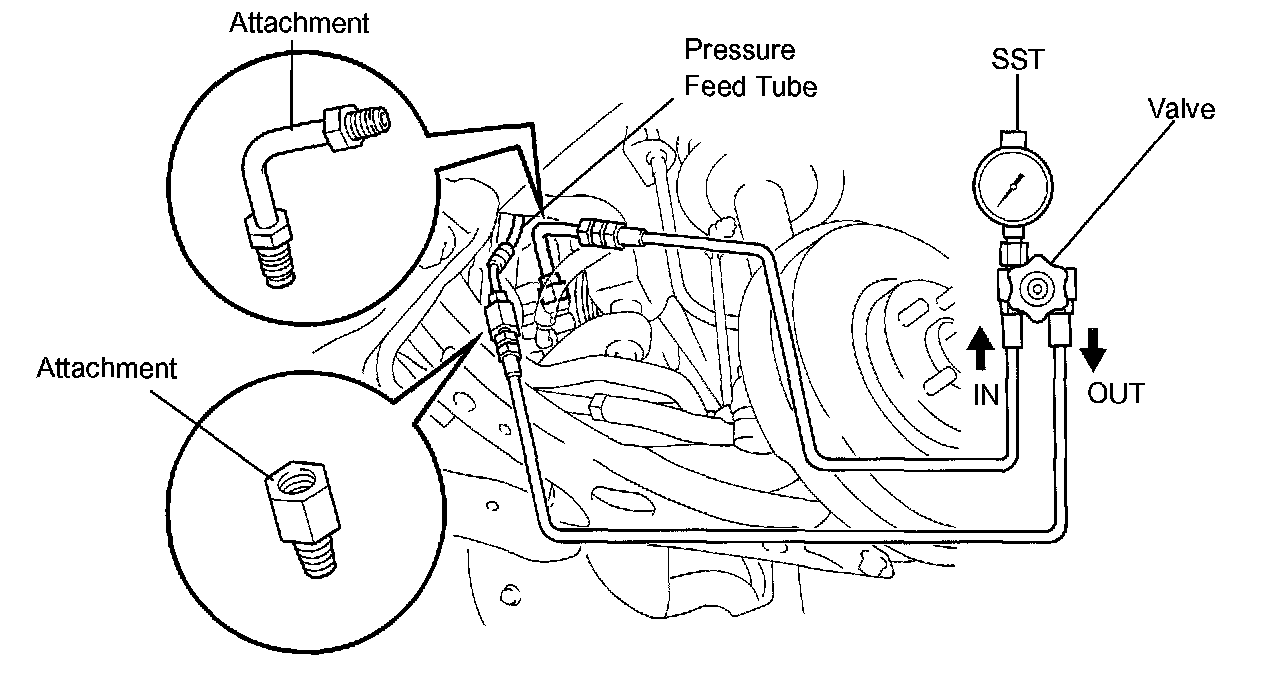 Attachment

Pressure Feed Tube

SST

Valve

Attachment

IN

OUT