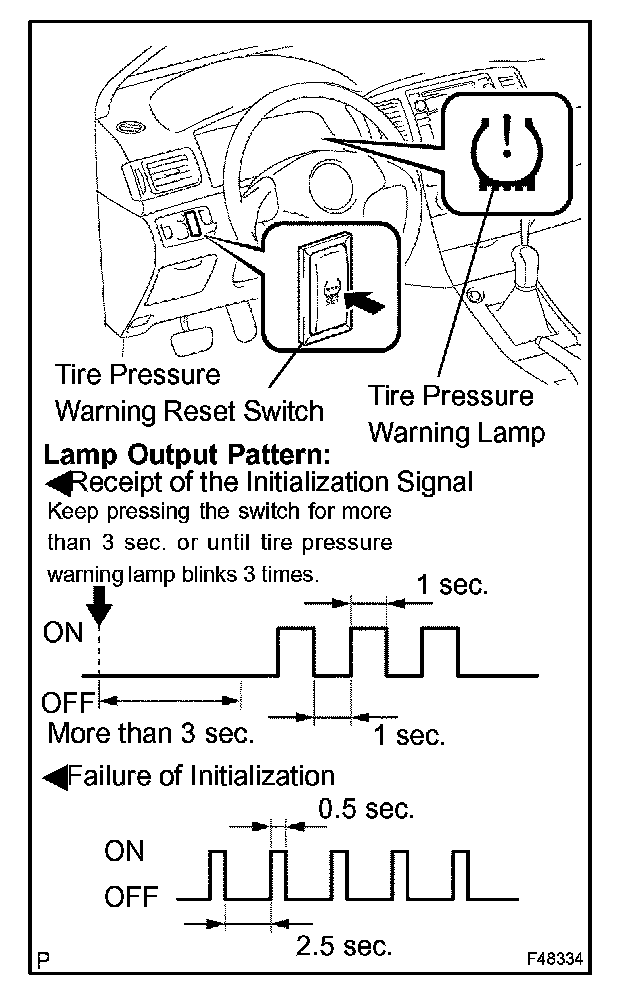 Tire Pressure Warning Reset Switch

Tire Pressure Warning Lamp

Lamp Output Pattern:

Receipt of the Initialization Signal

Keep pressing the switch for more than 3 sec. or until tire pressure warning lamp blinks 3 times.

1 sec.

ON

OFF

More than 3 sec.

1 sec.

Failure of Initialization

0.5 sec.

ON

OFF

2.5 sec.

P

F48334