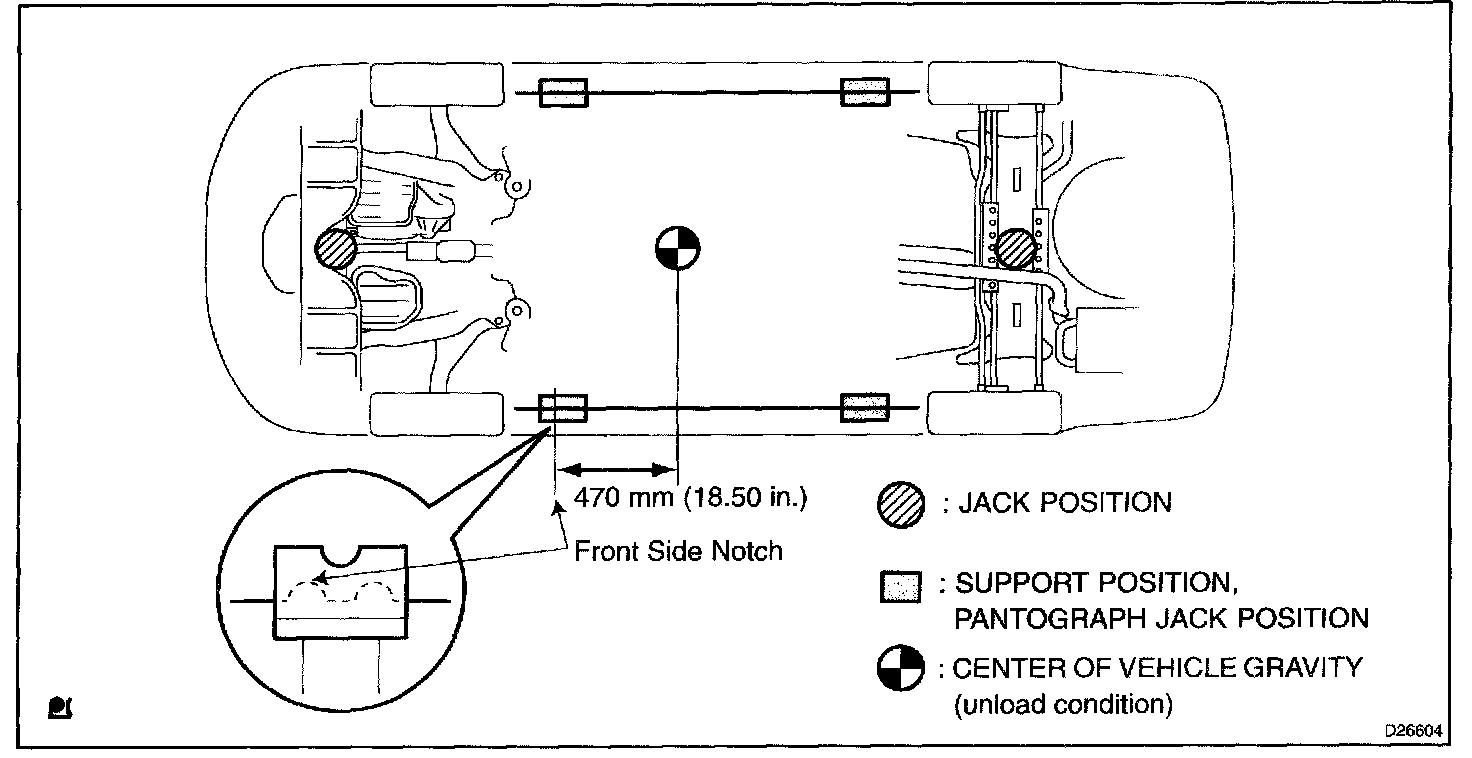 470 mm (18.50 in.)

Front Side Notch

: JACK POSITION

: SUPPORT POSITION, PANTOGRAPH JACK POSITION

: CENTER OF VEHICLE GRAVITY (unload condition)

D26604