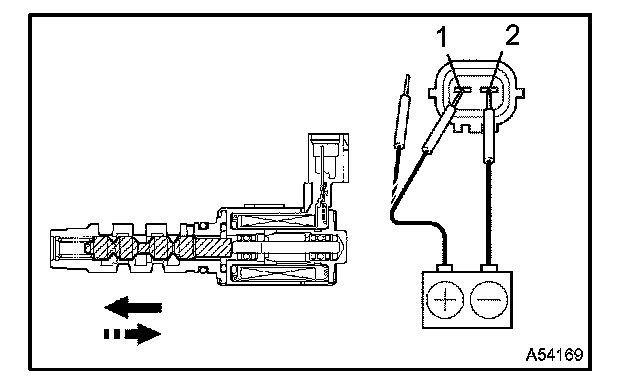 1
2
A54169