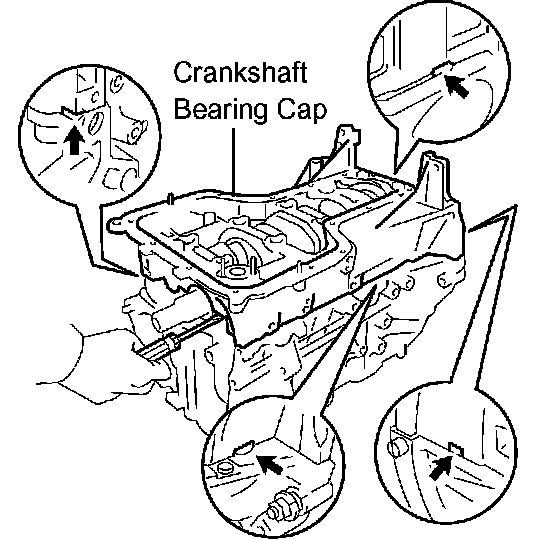 Crankshaft Bearing Cap