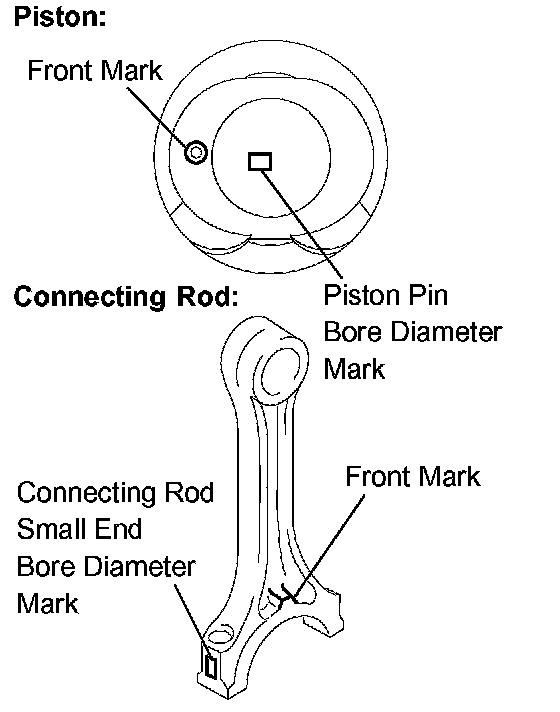 Piston:

Front Mark

Connecting Rod:

Piston Pin Bore Diameter Mark

Front Mark

Connecting Rod Small End Bore Diameter Mark