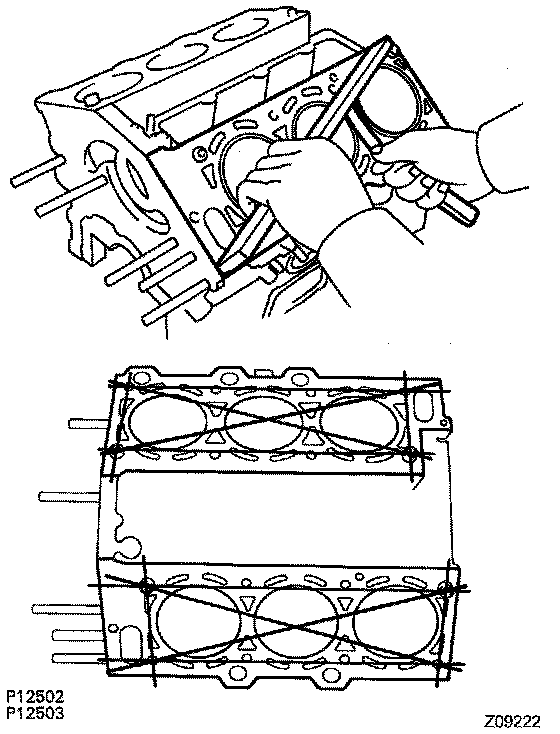 P12502
P12503

Z09222