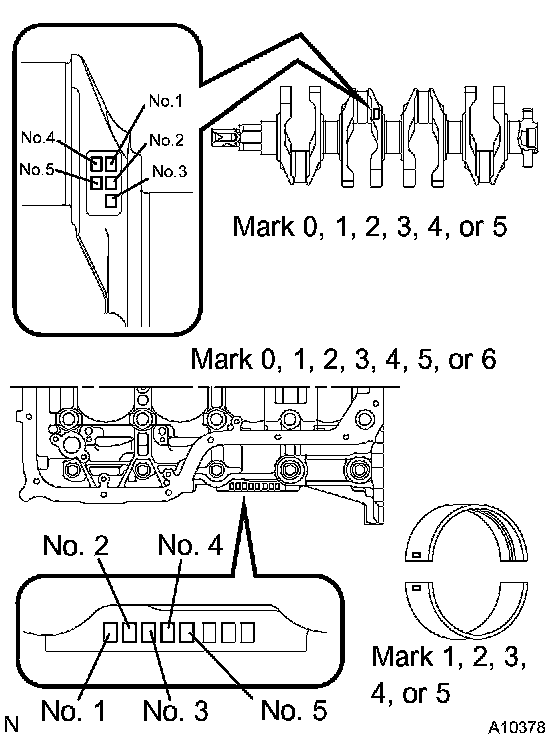 No.1
No.4
No.2
No.5
No.3

Mark 0, 1, 2, 3, 4, or 5

Mark 0, 1, 2, 3, 4, 5, or 6

No. 2
No. 4

No. 1
No. 3
No. 5

Mark 1, 2, 3, 4, or 5

N
A10378