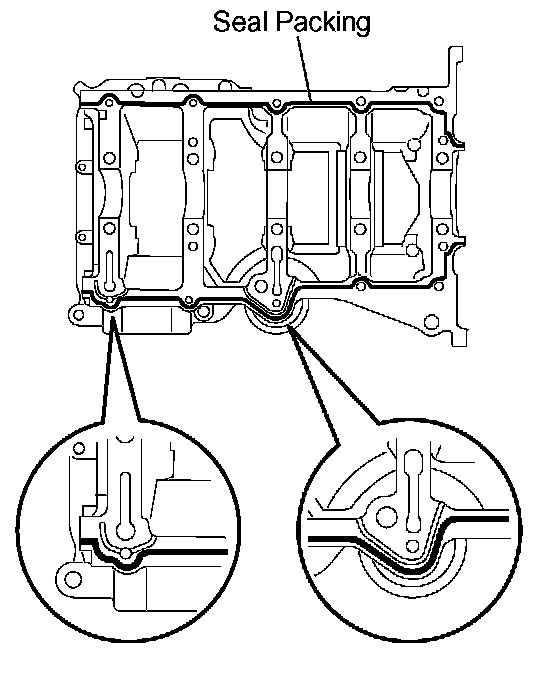 Seal Packing