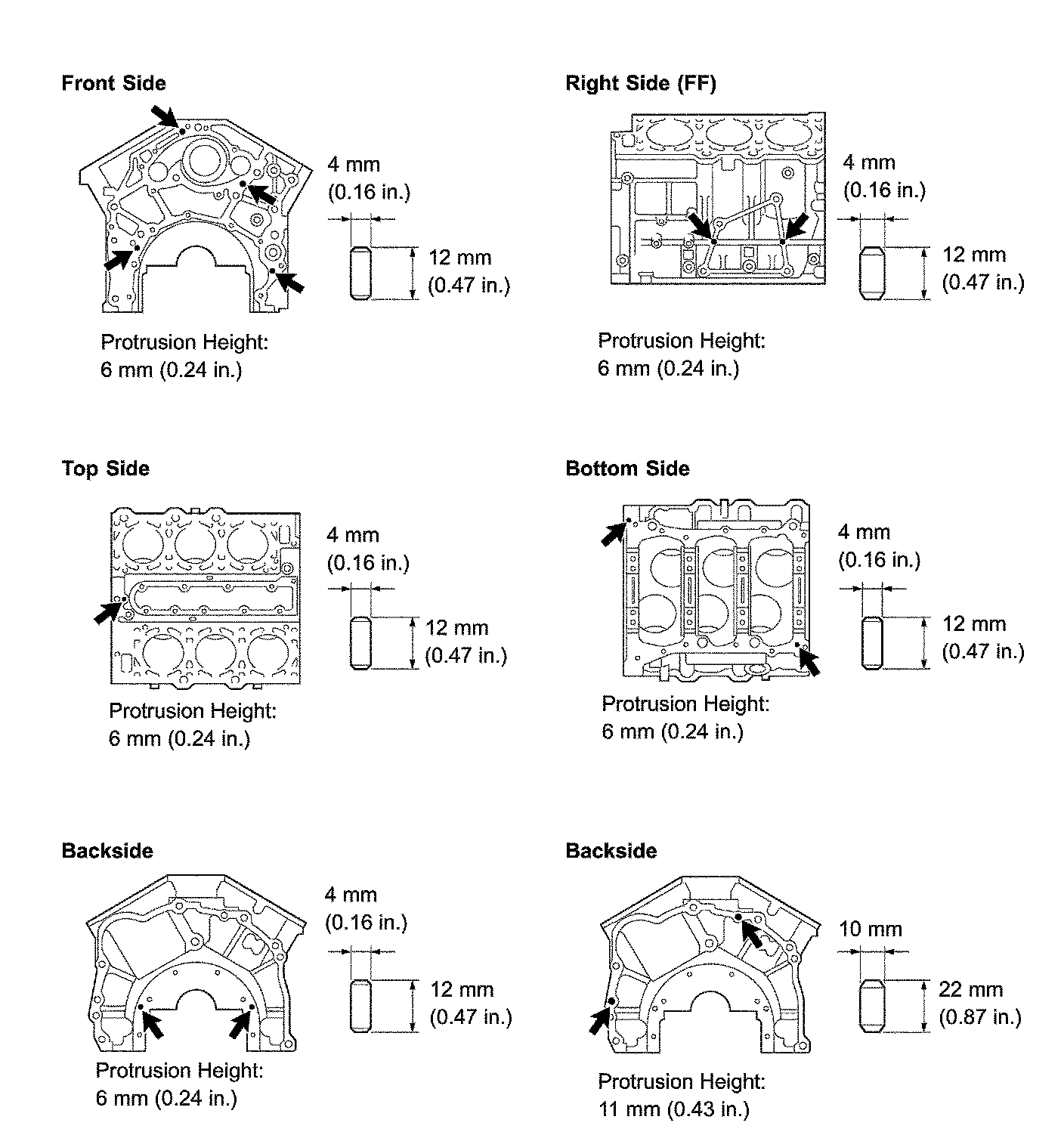 Front Side

4 mm
(0.16 in.)

12 mm
(0.47 in.)

Protrusion Height:
6 mm (0.24 in.)

Right Side (FF)

4 mm
(0.16 in.)

12 mm
(0.47 in.)

Protrusion Height:
6 mm (0.24 in.)

Top Side

4 mm
(0.16 in.)

12 mm
(0.47 in.)

Protrusion Height:
6 mm (0.24 in.)

Bottom Side

4 mm
(0.16 in.)

12 mm
(0.47 in.)

Protrusion Height:
6 mm (0.24 in.)

Backside

4 mm
(0.16 in.)

12 mm
(0.47 in.)

Protrusion Height:
6 mm (0.24 in.)

Backside

10 mm

22 mm
(0.87 in.)

Protrusion Height:
11 mm (0.43 in.)