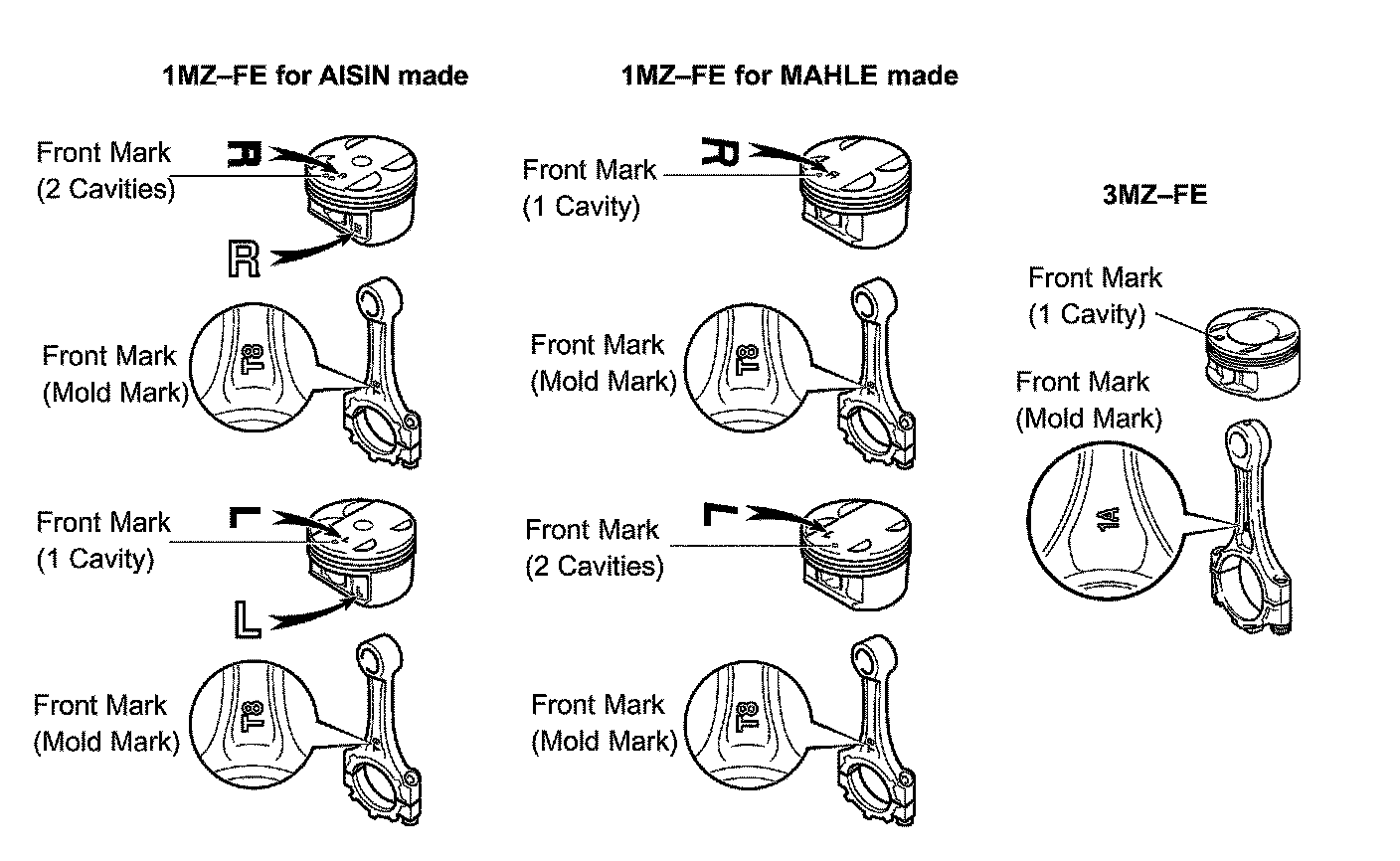 1MZ–FE for AISIN made

Front Mark
(2 Cavities)

R

R

Front Mark
(Mold Mark)

T8

Front Mark
(1 Cavity)

L

L

Front Mark
(Mold Mark)

T8

1MZ–FE for MAHLE made

Front Mark
(1 Cavity)

R

Front Mark
(Mold Mark)

T8

Front Mark
(2 Cavities)

L

Front Mark
(Mold Mark)

T8

3MZ–FE

Front Mark
(1 Cavity)

Front Mark
(Mold Mark)

1A