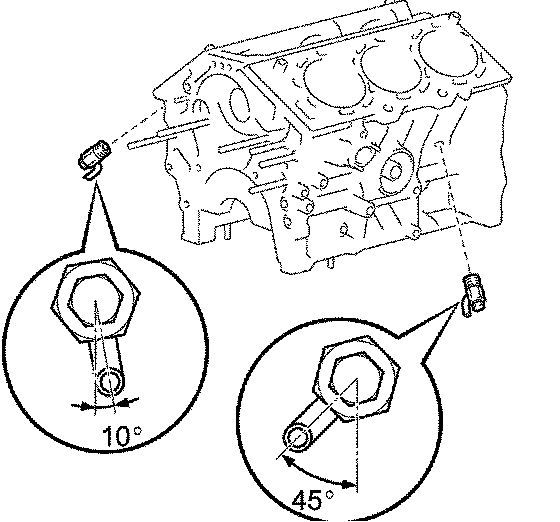 10°

45°