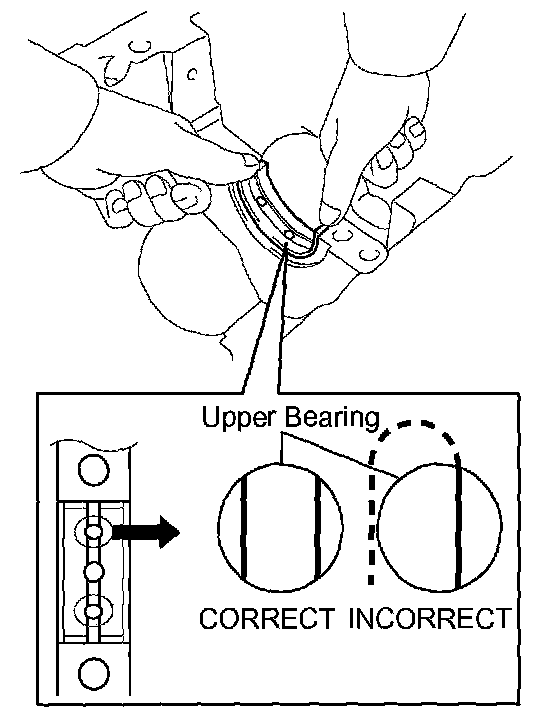 Upper Bearing

CORRECT INCORRECT