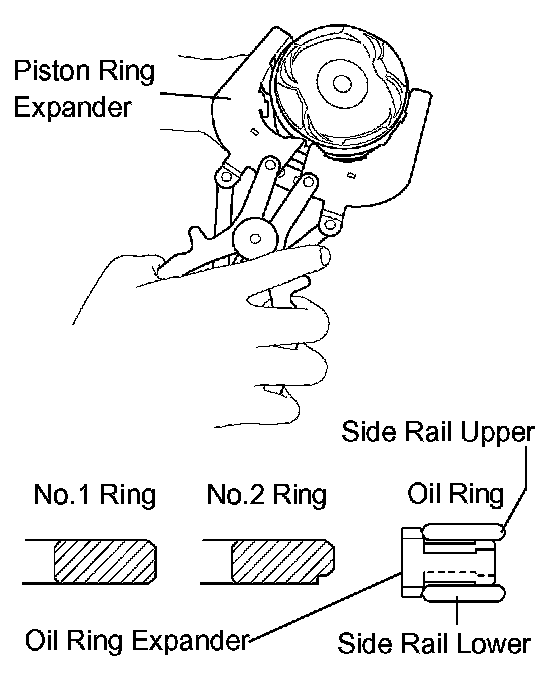 Piston Ring Expander

Side Rail Upper

No.1 Ring

No.2 Ring

Oil Ring

Oil Ring Expander

Side Rail Lower