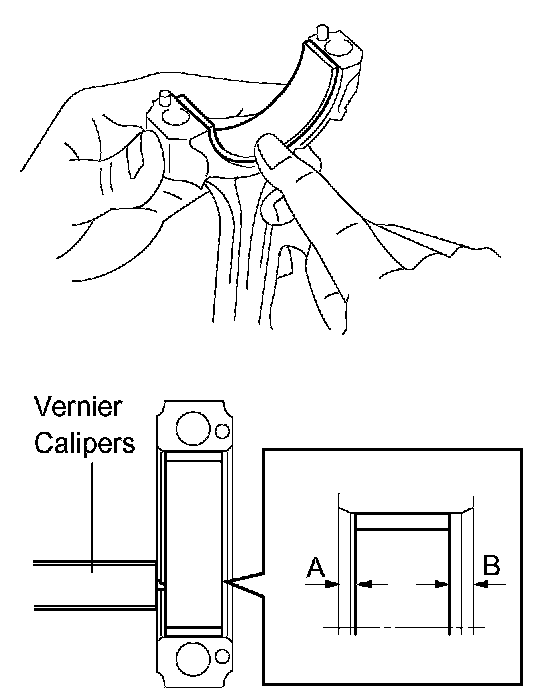 Vernier Calipers

A

B