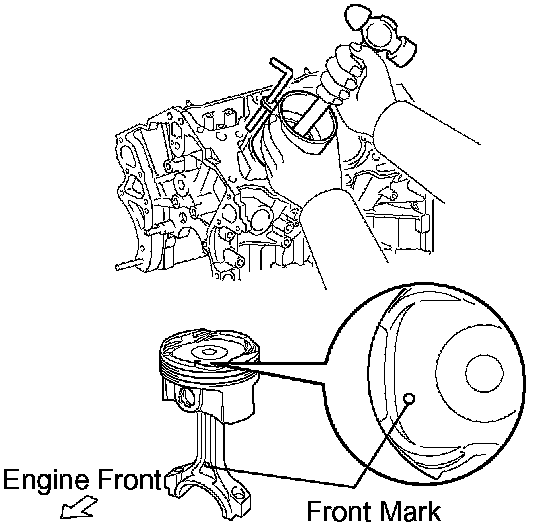 Engine Front

Front Mark