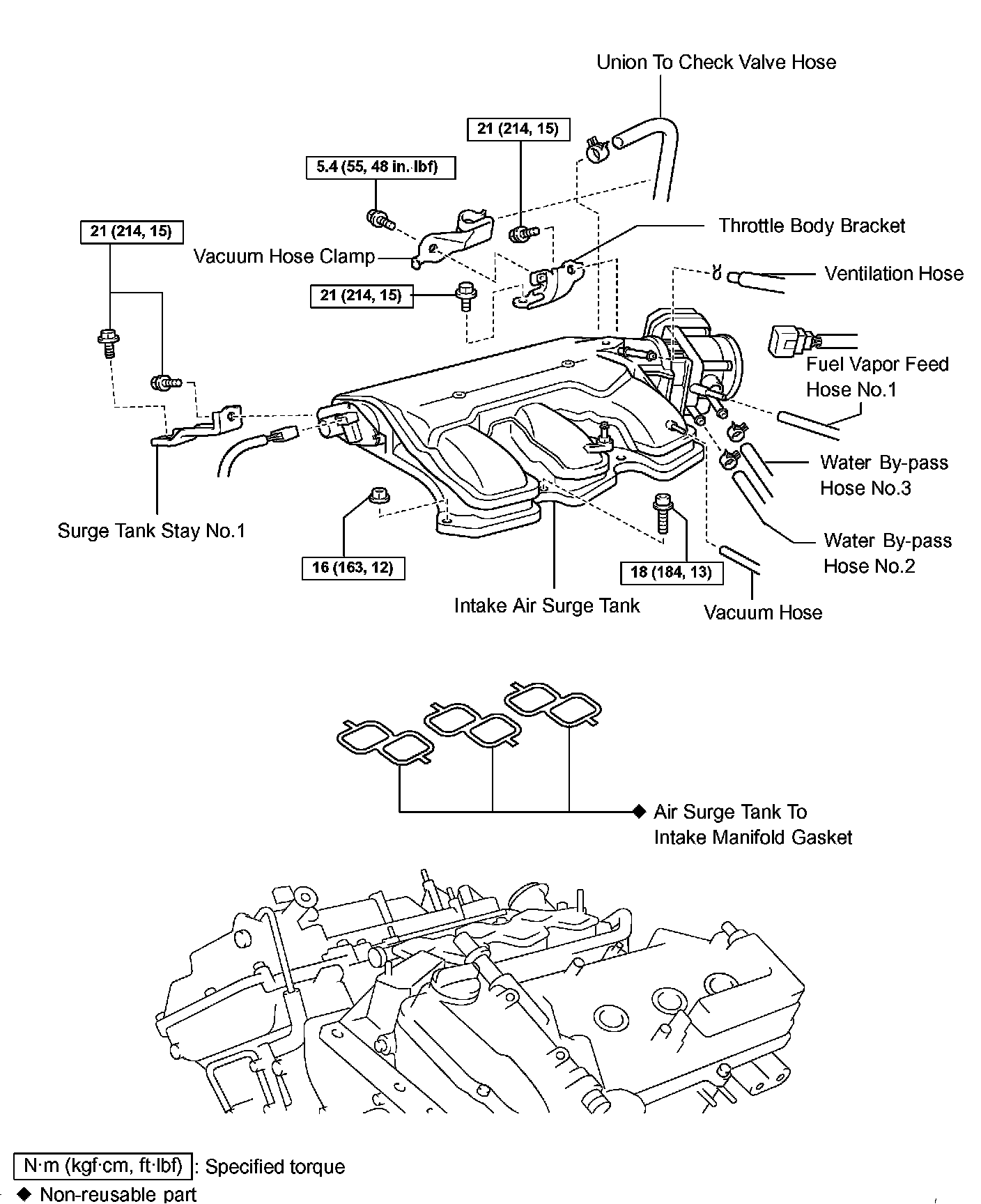 Union To Check Valve Hose

21 (214, 15)

5.4 (55, 48 in.·lbf)

21 (214, 15)

Throttle Body Bracket

Vacuum Hose Clamp

Ventilation Hose

21 (214, 15)

Fuel Vapor Feed Hose No.1

Water By-pass Hose No.3

Surge Tank Stay No.1

Water By-pass Hose No.2

16 (163, 12)

18 (184, 13)

Intake Air Surge Tank

Vacuum Hose

◆ Air Surge Tank To Intake Manifold Gasket

N·m (kgf·cm, ft·lbf) : Specified torque

◆ Non-reusable part