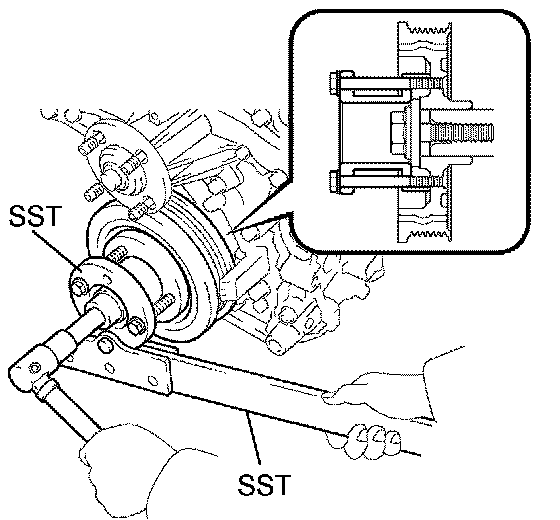 SST

SST