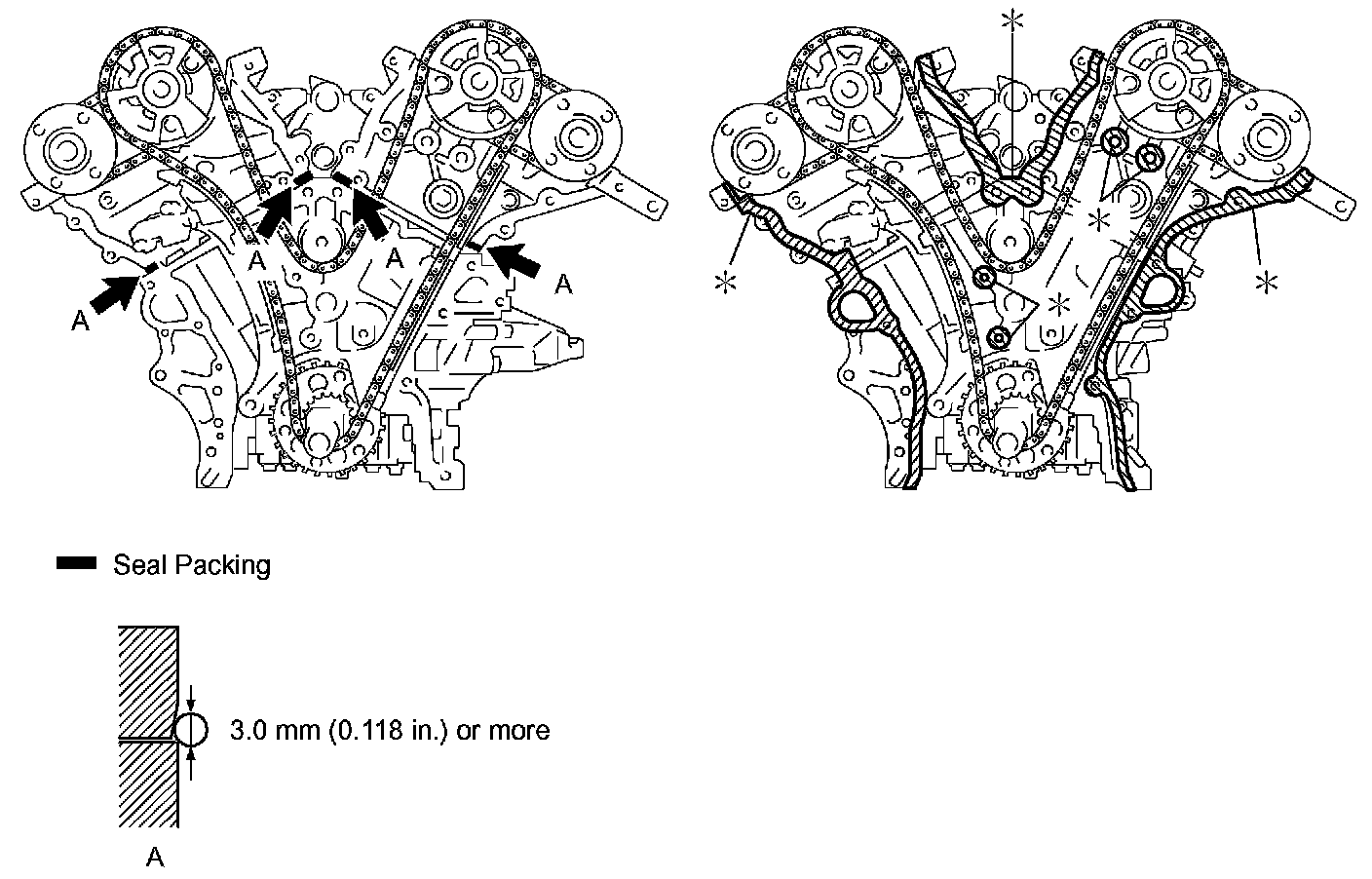 A A A A

*
*
*
*
*

Seal Packing

3.0 mm (0.118 in.) or more

A