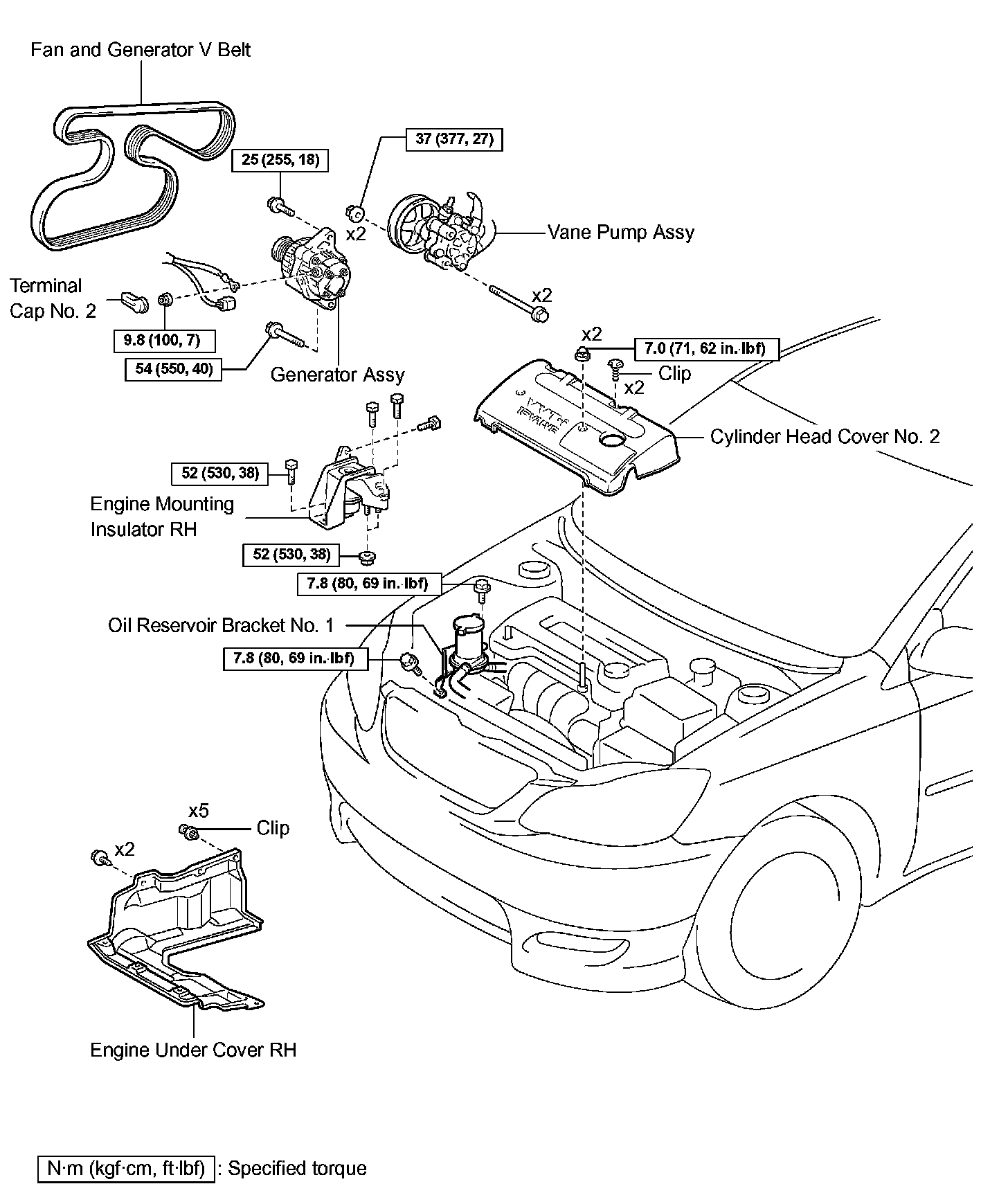 Fan and Generator V Belt

37 (377, 27)

25 (255, 18)

x2

Vane Pump Assy

Terminal Cap No. 2

x2

9.8 (100, 7)

54 (550, 40)

Generator Assy

x2

7.0 (71, 62 in.·lbf)

Clip

x2

VVT-i 16VALVE

Cylinder Head Cover No. 2

52 (530, 38)

Engine Mounting Insulator RH

52 (530, 38)

7.8 (80, 69 in.·lbf)

Oil Reservoir Bracket No. 1

7.8 (80, 69 in.·lbf)

x5

Clip

x2

Engine Under Cover RH

N·m (kgf·cm, ft·lbf) : Specified torque