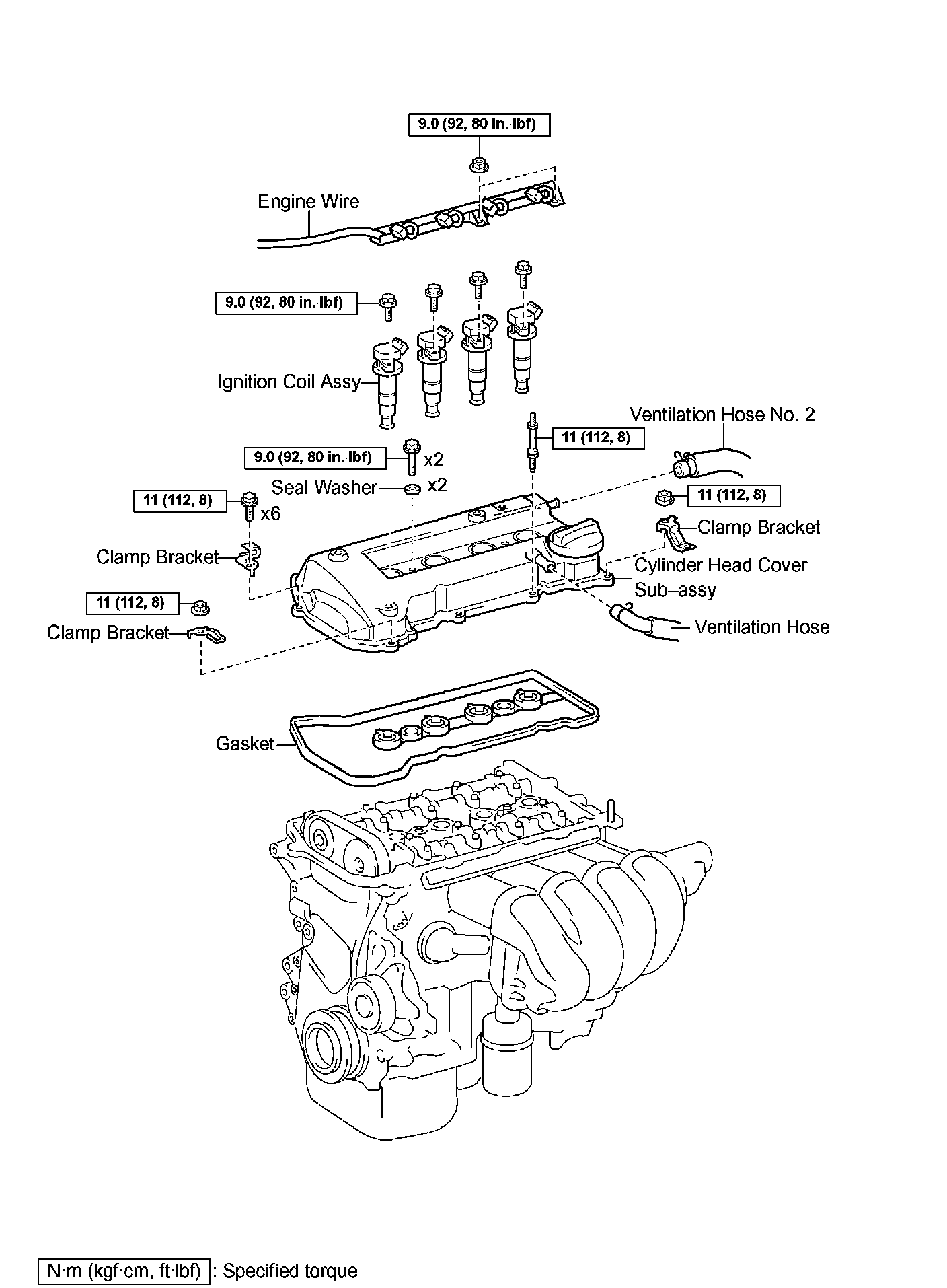 9.0 (92, 80 in.·lbf)

Engine Wire

9.0 (92, 80 in.·lbf)

Ignition Coil Assy

Ventilation Hose No. 2

11 (112, 8)

9.0 (92, 80 in.·lbf)

x2

Seal Washer

x2

11 (112, 8)

x6

11 (112, 8)

Clamp Bracket

Clamp Bracket

Cylinder Head Cover Sub–assy

11 (112, 8)

Clamp Bracket

Ventilation Hose

Gasket

N·m (kgf·cm, ft·lbf) : Specified torque