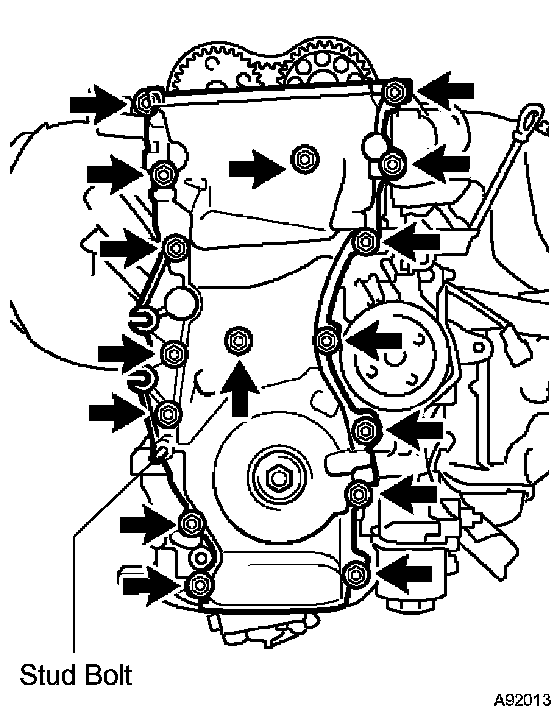 Stud Bolt

A92013