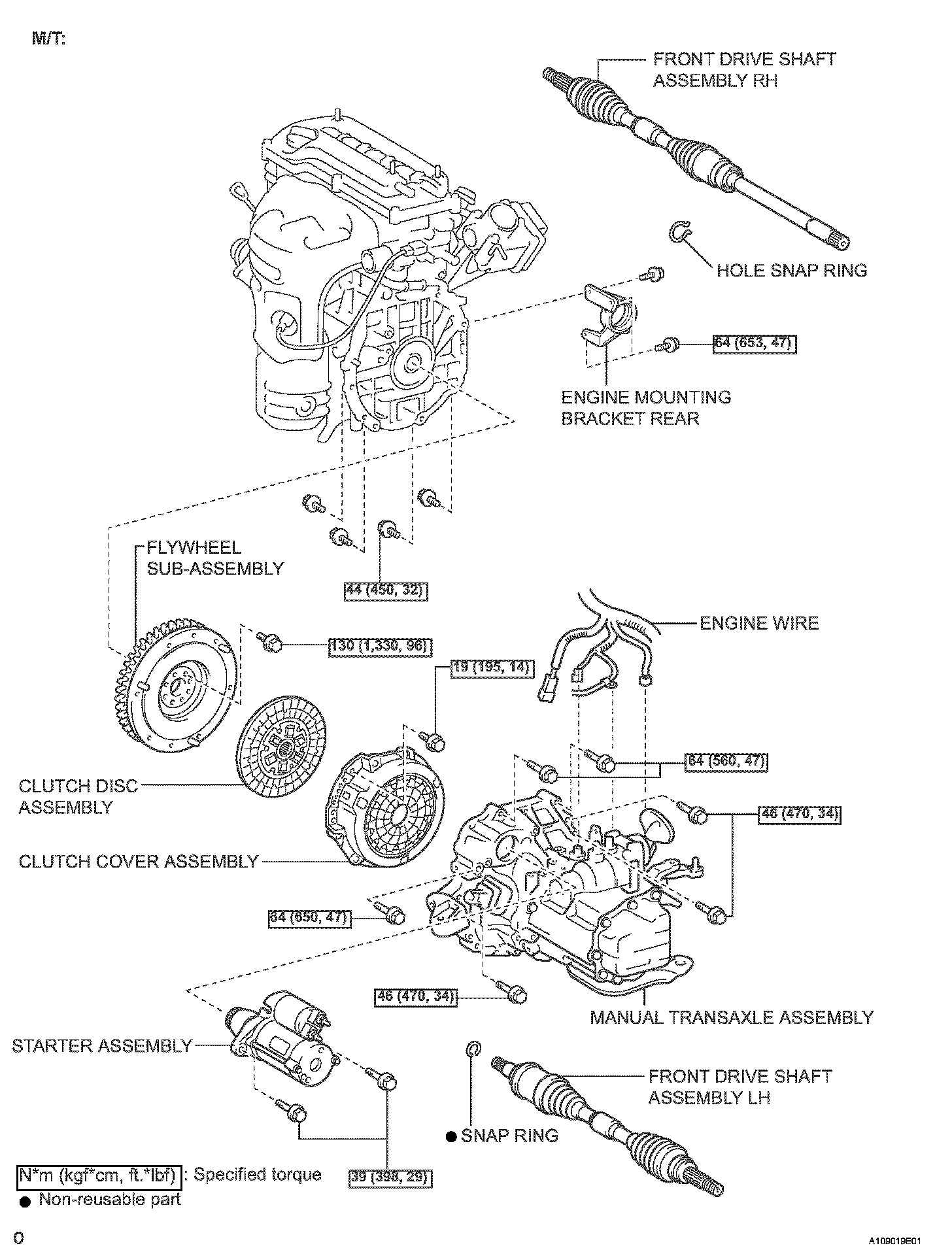 M/T:

FRONT DRIVE SHAFT ASSEMBLY RH

HOLE SNAP RING

64 (653, 47)

ENGINE MOUNTING BRACKET REAR

FLYWHEEL SUB-ASSEMBLY

44 (450, 32)

ENGINE WIRE

130 (1,330, 96)

19 (195, 14)

64 (560, 47)

CLUTCH DISC ASSEMBLY

46 (470, 34)

CLUTCH COVER ASSEMBLY

64 (650, 47)

46 (470, 34)

MANUAL TRANSAXLE ASSEMBLY

STARTER ASSEMBLY

FRONT DRIVE SHAFT ASSEMBLY LH

● SNAP RING

N*m (kgf*cm, ft.*lbf) : Specified torque

39 (398, 29)

● Non-reusable part

0

A109019E01