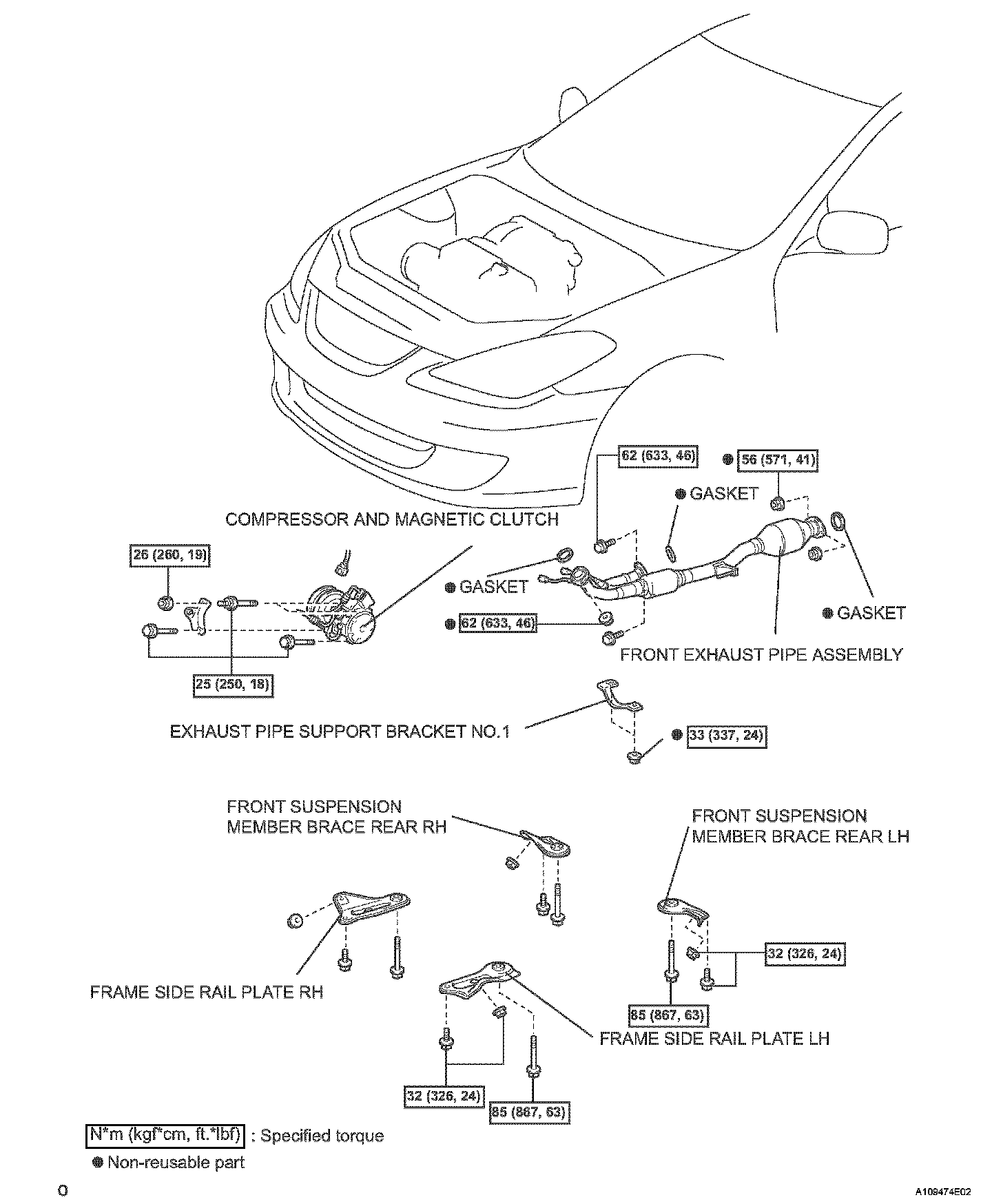 62 (633, 46)

● 56 (571, 41)

● GASKET

COMPRESSOR AND MAGNETIC CLUTCH

26 (260, 19)

● GASKET

● 62 (633, 46)

● GASKET

FRONT EXHAUST PIPE ASSEMBLY

25 (250, 18)

EXHAUST PIPE SUPPORT BRACKET NO.1

● 33 (337, 24)

FRONT SUSPENSION MEMBER BRACE REAR RH

FRONT SUSPENSION MEMBER BRACE REAR LH

32 (326, 24)

FRAME SIDE RAIL PLATE RH

85 (867, 63)

FRAME SIDE RAIL PLATE LH

32 (326, 24)

85 (867, 63)

N*m (kgf*cm, ft.*lbf) : Specified torque

● Non-reusable part

O

A109474E02