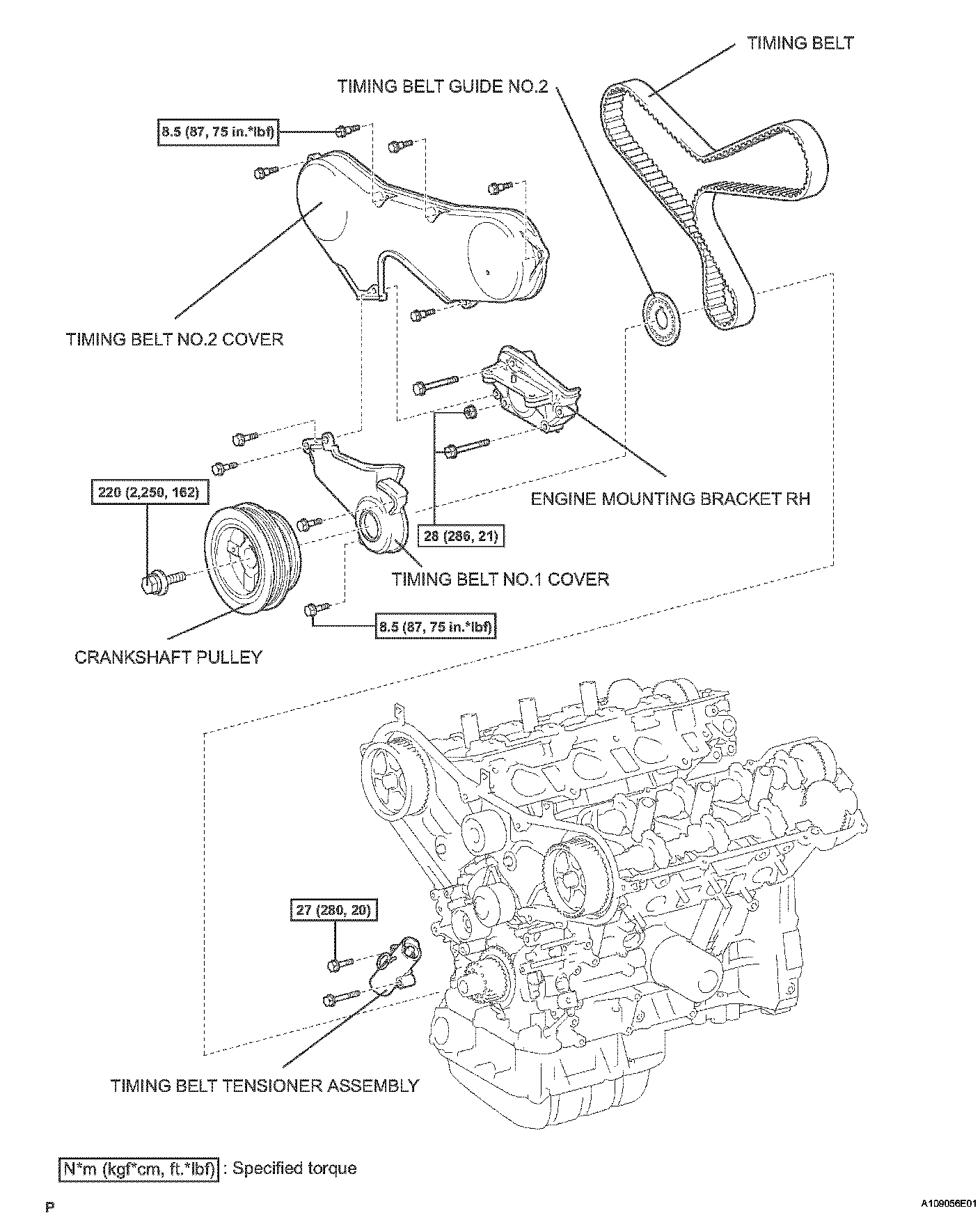 TIMING BELT

TIMING BELT GUIDE NO.2

8.5 (87, 75 in.*lbf)

TIMING BELT NO.2 COVER

ENGINE MOUNTING BRACKET RH

220 (2,250, 162)

28 (286, 21)

TIMING BELT NO.1 COVER

8.5 (87, 75 in.*lbf)

CRANKSHAFT PULLEY

27 (280, 20)

TIMING BELT TENSIONER ASSEMBLY

N*m (kgf*cm, ft.*lbf) : Specified torque

P

A109056E01