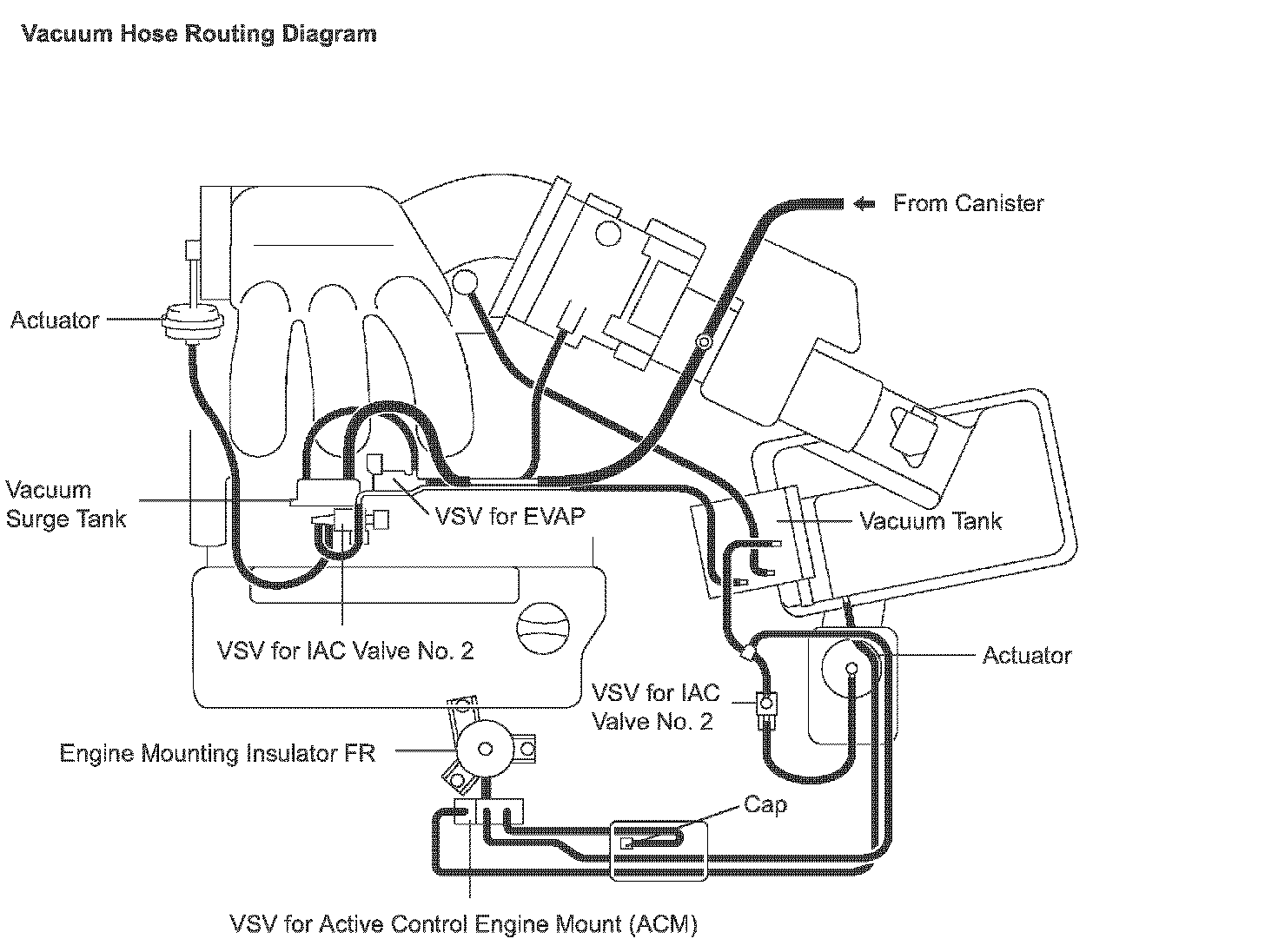 Vacuum Hose Routing Diagram

From Canister

Actuator

Vacuum Surge Tank

VSV for EVAP

Vacuum Tank

VSV for IAC Valve No. 2

Actuator

VSV for IAC Valve No. 2

Engine Mounting Insulator FR

Cap

VSV for Active Control Engine Mount (ACM)