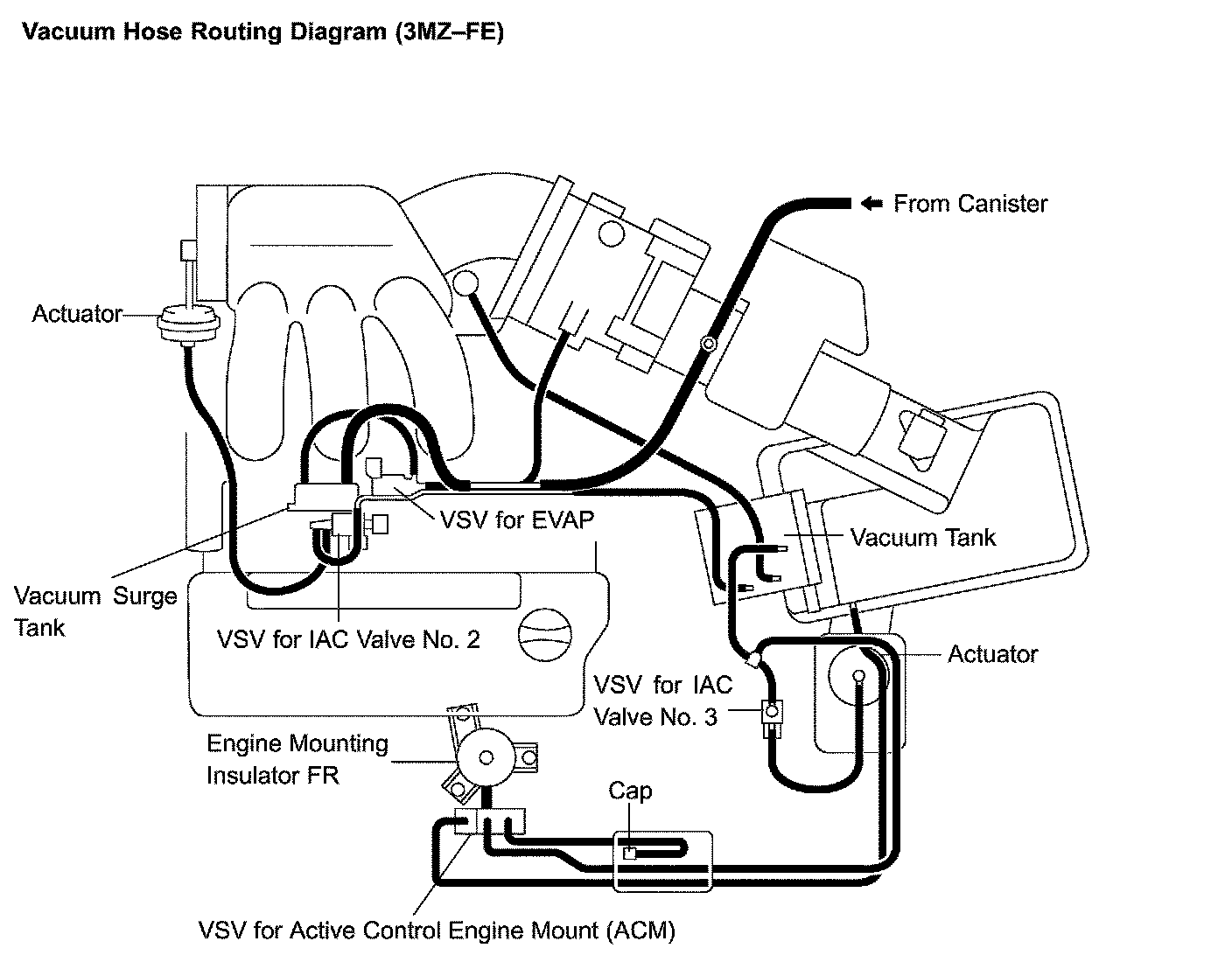 Vacuum Hose Routing Diagram (3MZ–FE)

From Canister

Actuator

VSV for EVAP

Vacuum Tank

Vacuum Surge Tank

VSV for IAC Valve No. 2

Actuator

VSV for IAC Valve No. 3

Engine Mounting Insulator FR

Cap

VSV for Active Control Engine Mount (ACM)