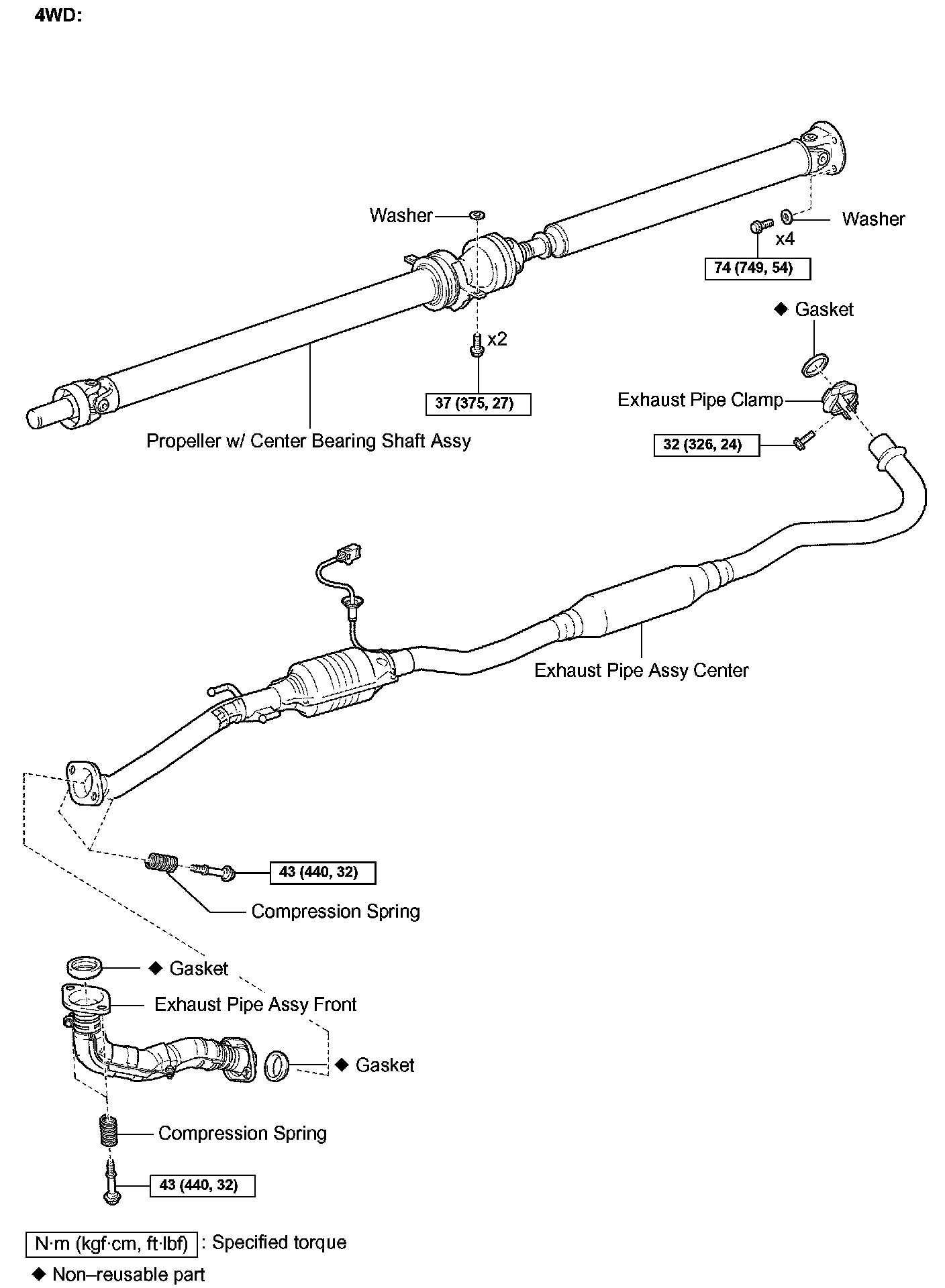 4WD:

Washer

Washer

x4

74 (749, 54)

◆ Gasket

x2

37 (375, 27)

Exhaust Pipe Clamp

32 (326, 24)

Propeller w/ Center Bearing Shaft Assy

Exhaust Pipe Assy Center

43 (440, 32)

Compression Spring

◆ Gasket

Exhaust Pipe Assy Front

◆ Gasket

Compression Spring

43 (440, 32)

N·m (kgf·cm, ft·lbf) : Specified torque

◆ Non–reusable part