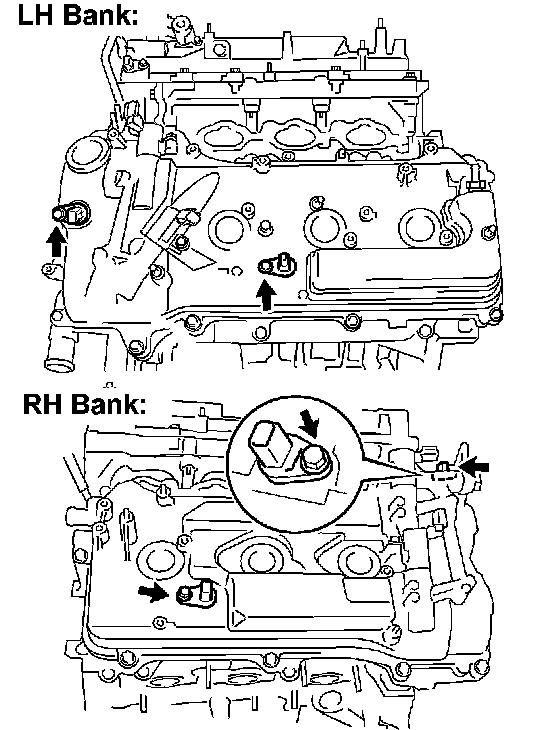 LH Bank:

RH Bank: