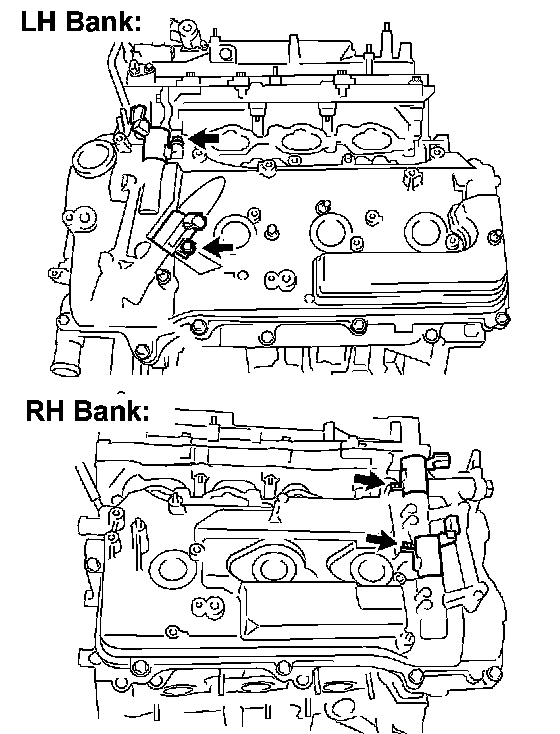 LH Bank:

RH Bank: