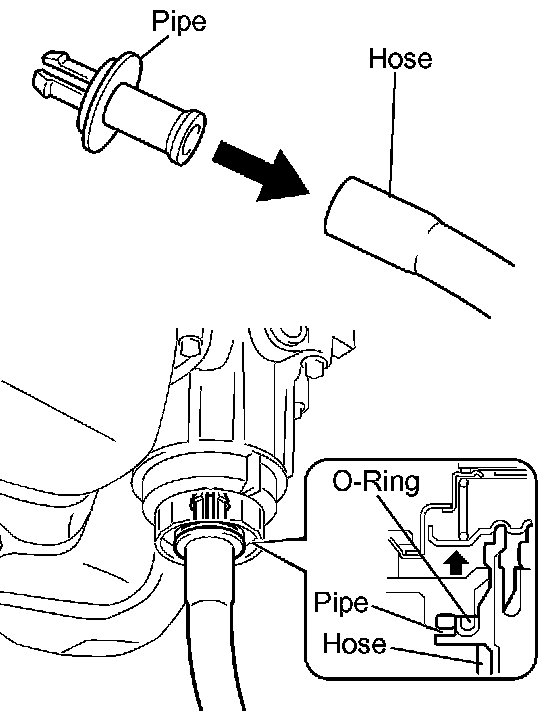 Pipe
Hose
O-Ring
Pipe
Hose