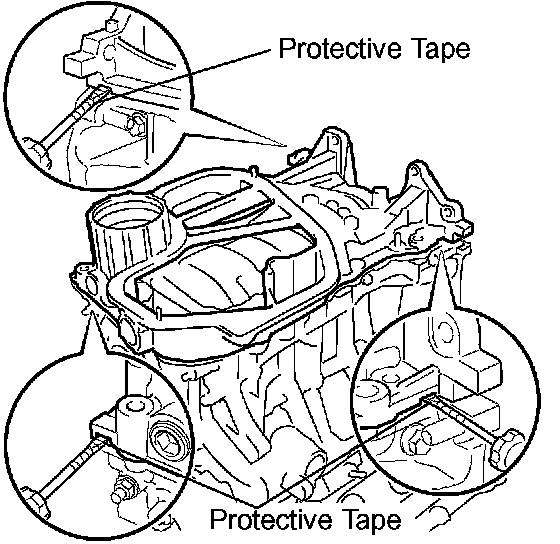 Protective Tape

Protective Tape