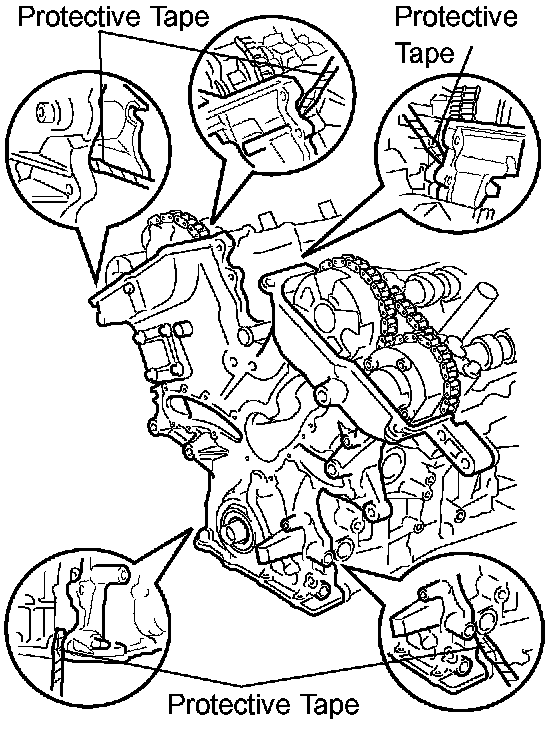 Protective Tape

Protective Tape

Protective Tape