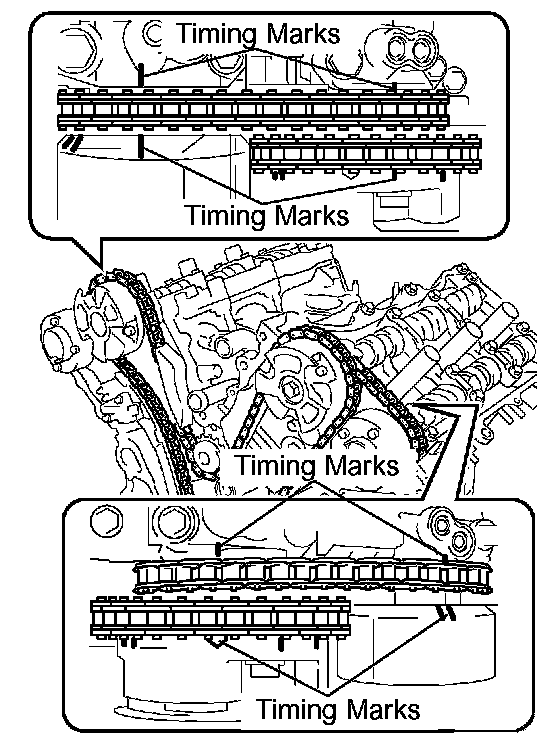 Timing Marks

Timing Marks

Timing Marks

Timing Marks