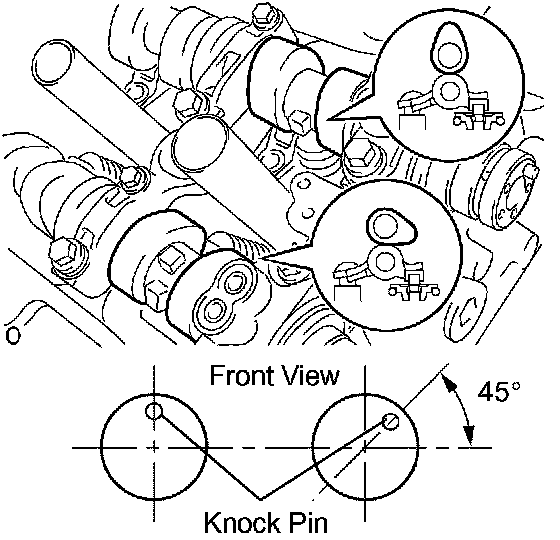 Front View

45°

Knock Pin