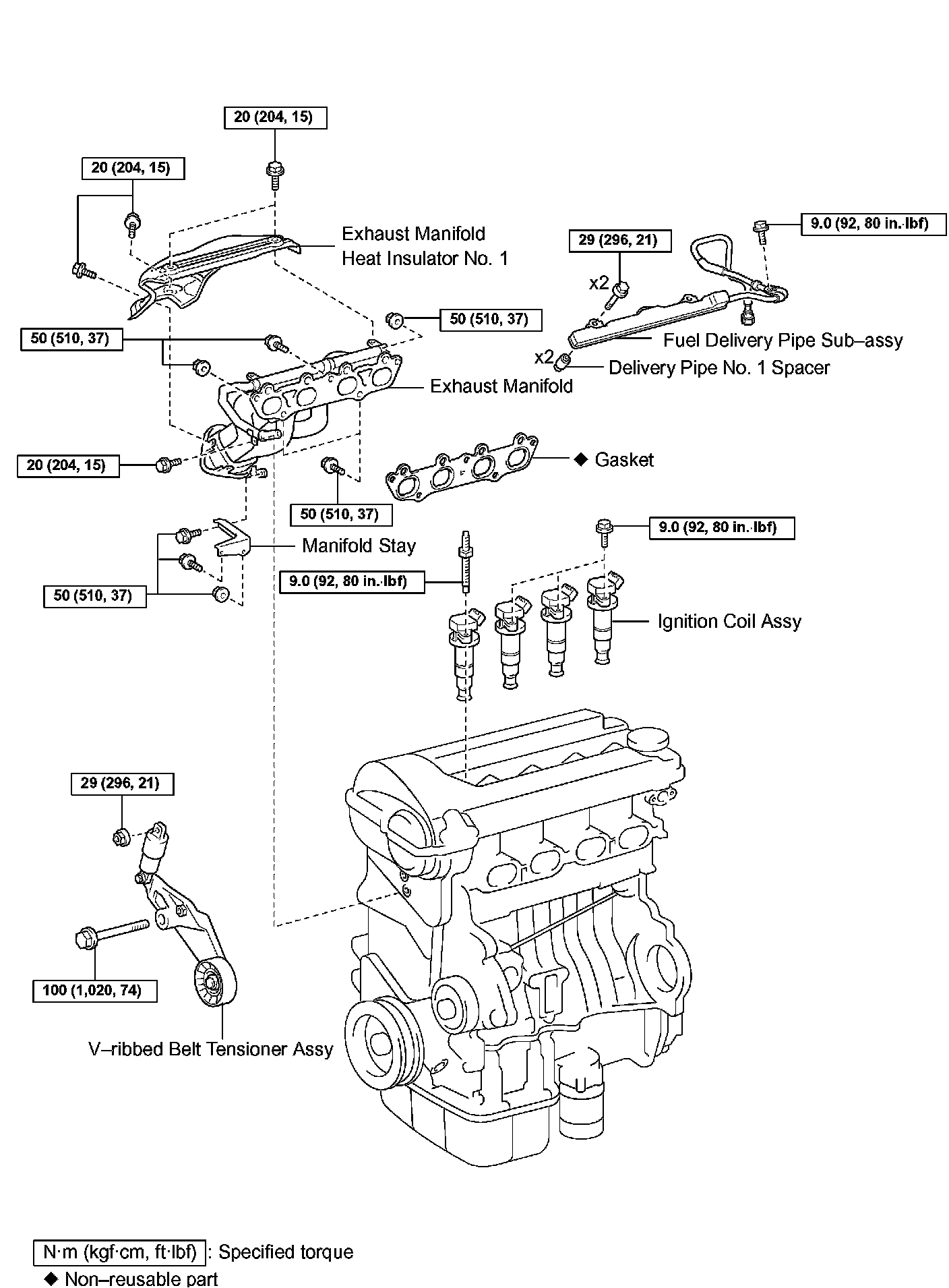 20 (204, 15)

20 (204, 15)

Exhaust Manifold Heat Insulator No. 1

9.0 (92, 80 in.·lbf)

29 (296, 21)

x2

50 (510, 37)

50 (510, 37)

Fuel Delivery Pipe Sub–assy

x2

Delivery Pipe No. 1 Spacer

Exhaust Manifold

20 (204, 15)

◆ Gasket

50 (510, 37)

9.0 (92, 80 in.·lbf)

Manifold Stay

9.0 (92, 80 in.·lbf)

50 (510, 37)

Ignition Coil Assy

29 (296, 21)

100 (1,020, 74)

V–ribbed Belt Tensioner Assy

N·m (kgf·cm, ft·lbf) : Specified torque

◆ Non–reusable part