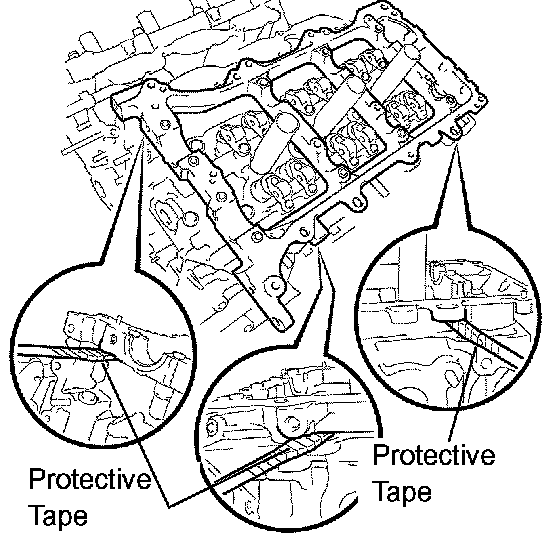 Protective Tape

Protective Tape