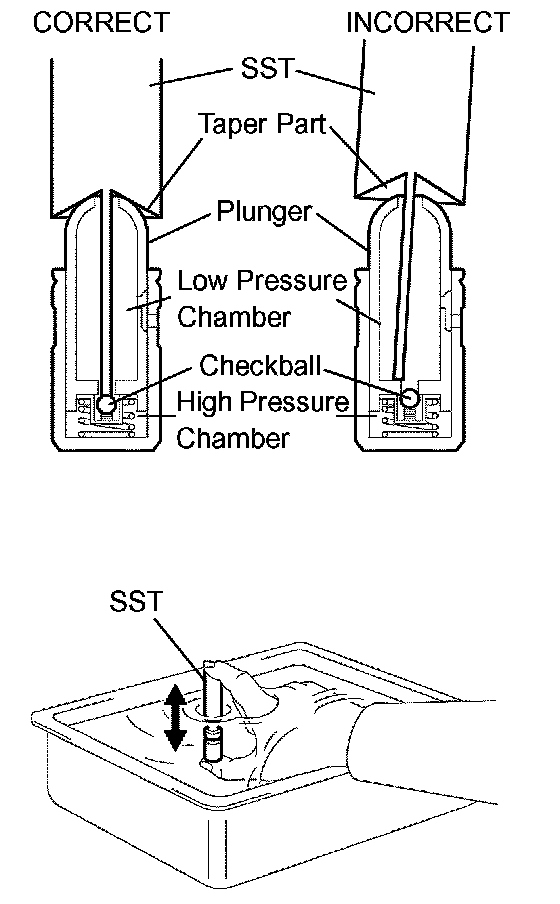 CORRECT

INCORRECT

SST

Taper Part

Plunger

Low Pressure Chamber

Checkball

High Pressure Chamber

SST