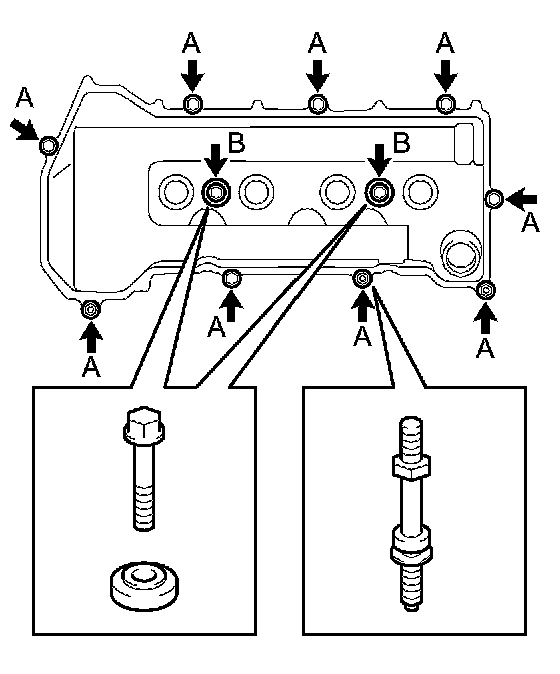 A
A
A
A
B
B
A
A
A
A
A