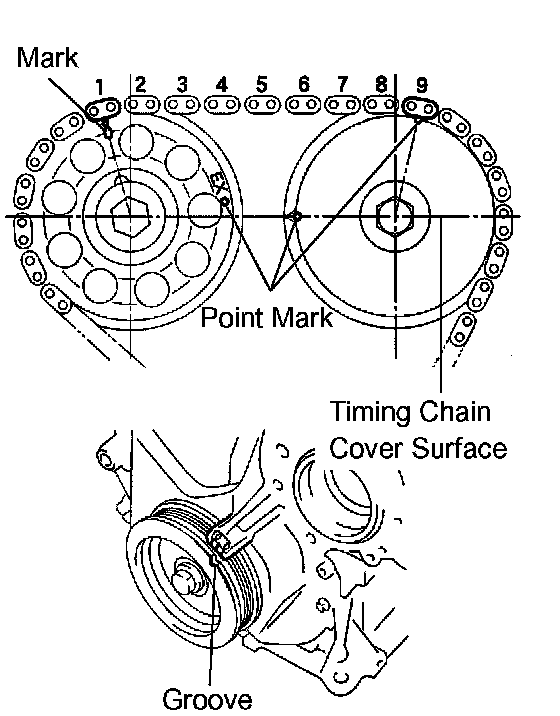 Mark

1 2 3 4 5 6 7 8 9

EX

Point Mark

Timing Chain Cover Surface

Groove