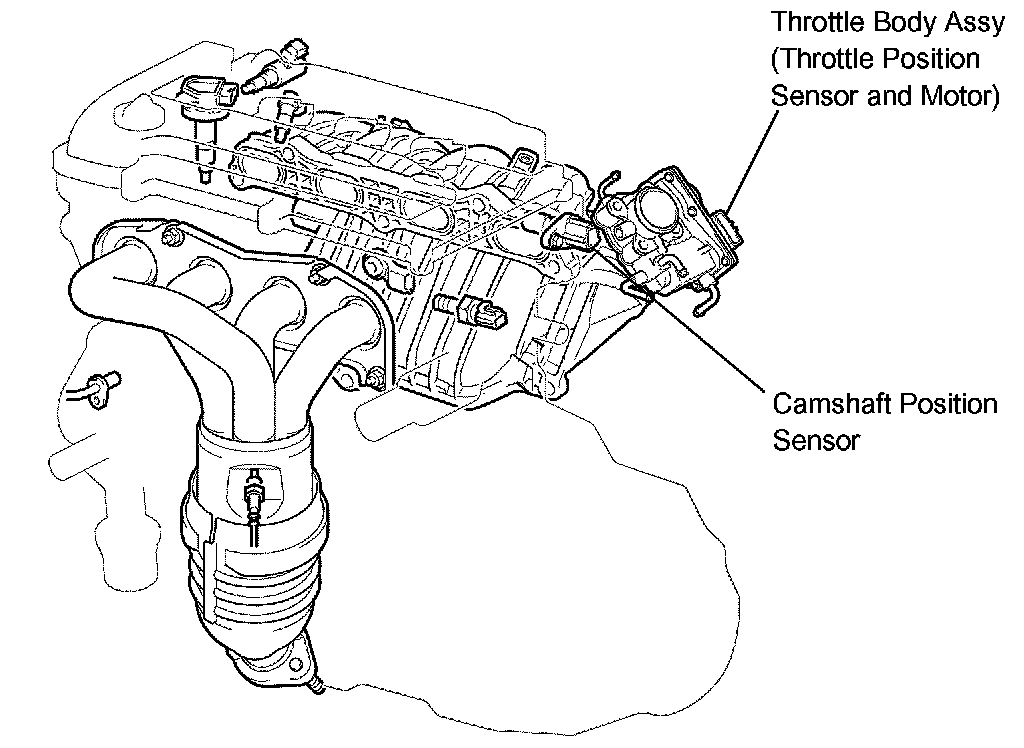 Throttle Body Assy (Throttle Position Sensor and Motor)

Camshaft Position Sensor